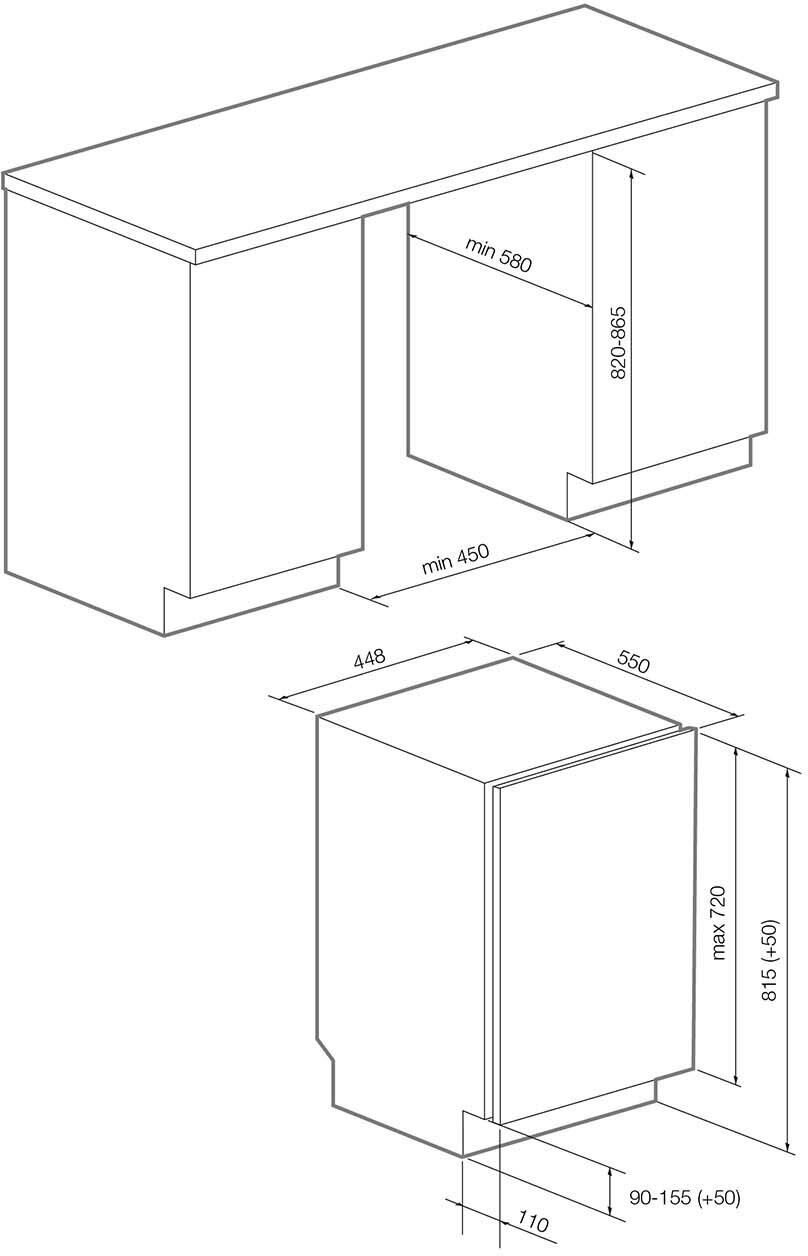 min 580
820-865
min 450
448
550
max 720
815 (+50)
90-155 (+50)
110