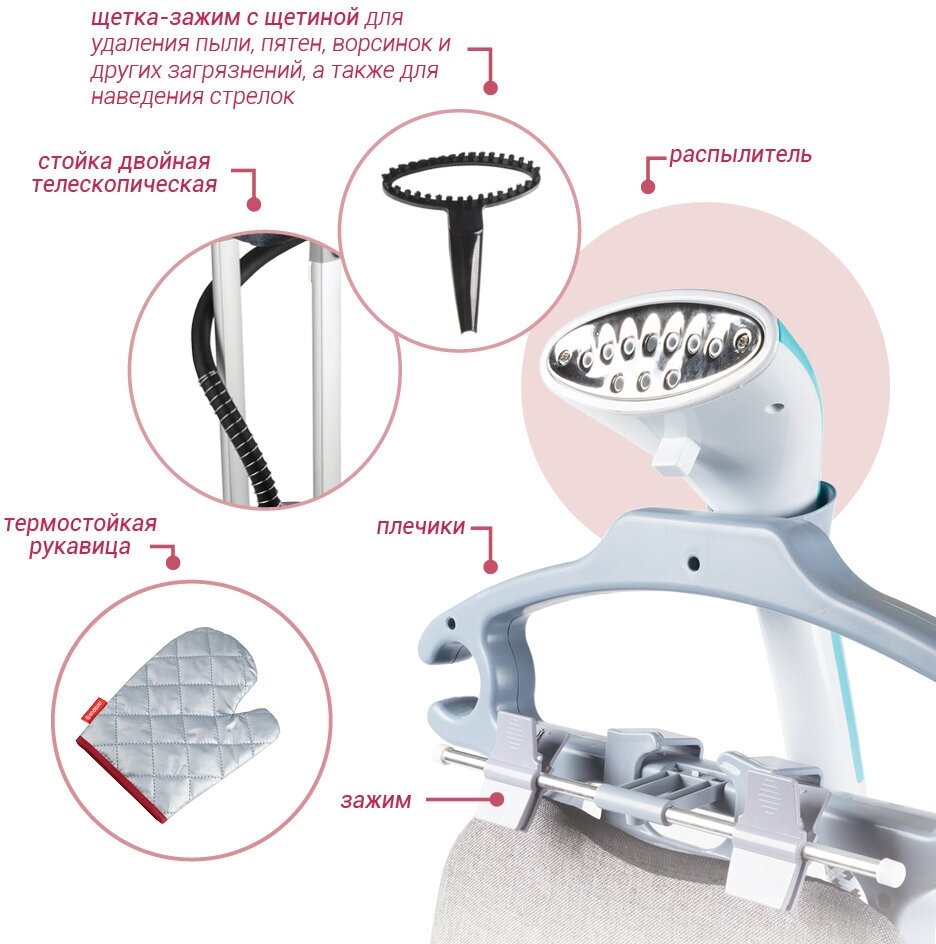 щетка-зажим с щетиной для удаления пыли, пятен, ворсинок и других загрязнений, а также для наведения стрелок

стойка двойная телескопическая

распылитель

термостойкая рукавица

плечики

зажим