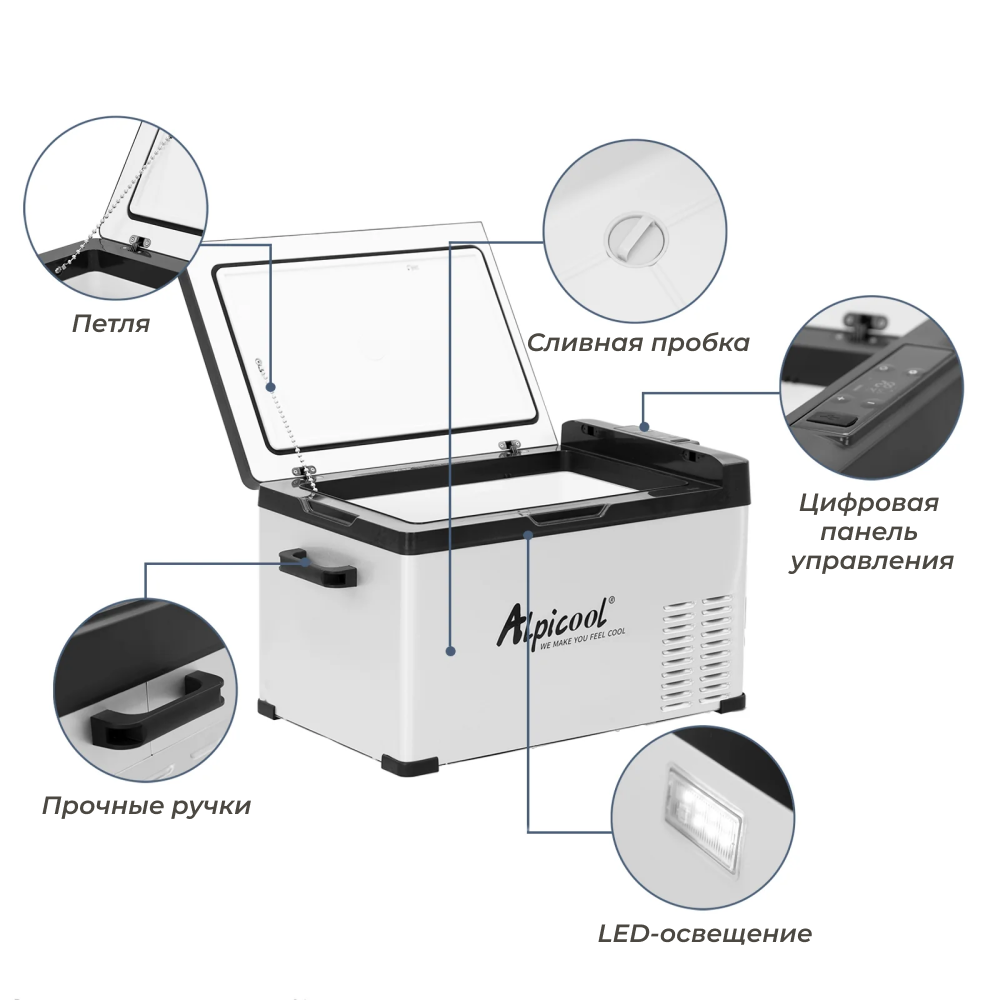 Петля

Сливная пробка

Цифровая панель управления

Alpicool®
WE MAKE YOU FEEL COOL

Прочные ручки

LED-освещение