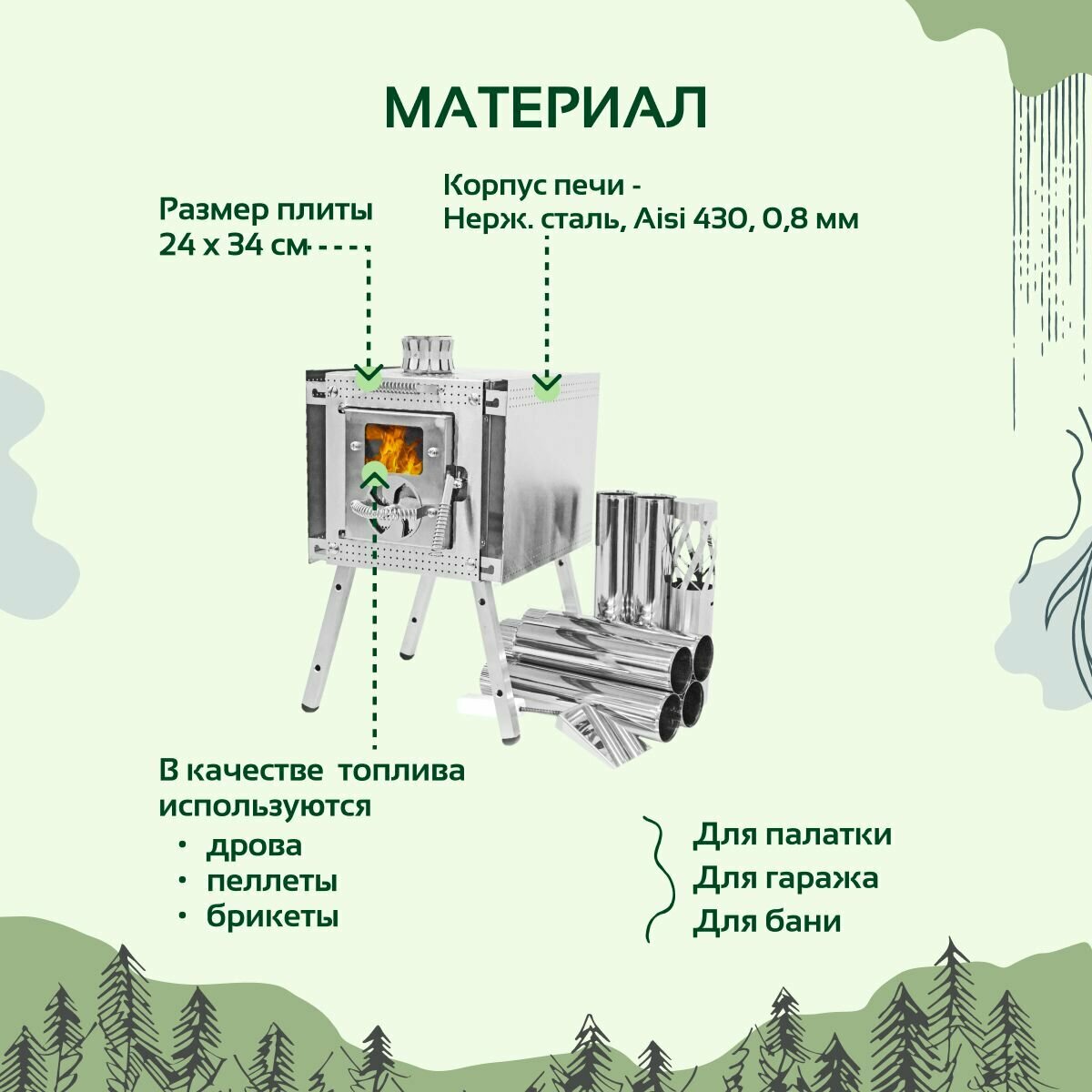 МАТЕРИАЛ

Размер плиты
24 х 34 см

Корпус печи -
Нерж. сталь, Aisi 430, 0,8 мм

В качестве топлива используются
• дрова
• пеллеты
• брикеты

Для палатки
Для гаража
Для бани