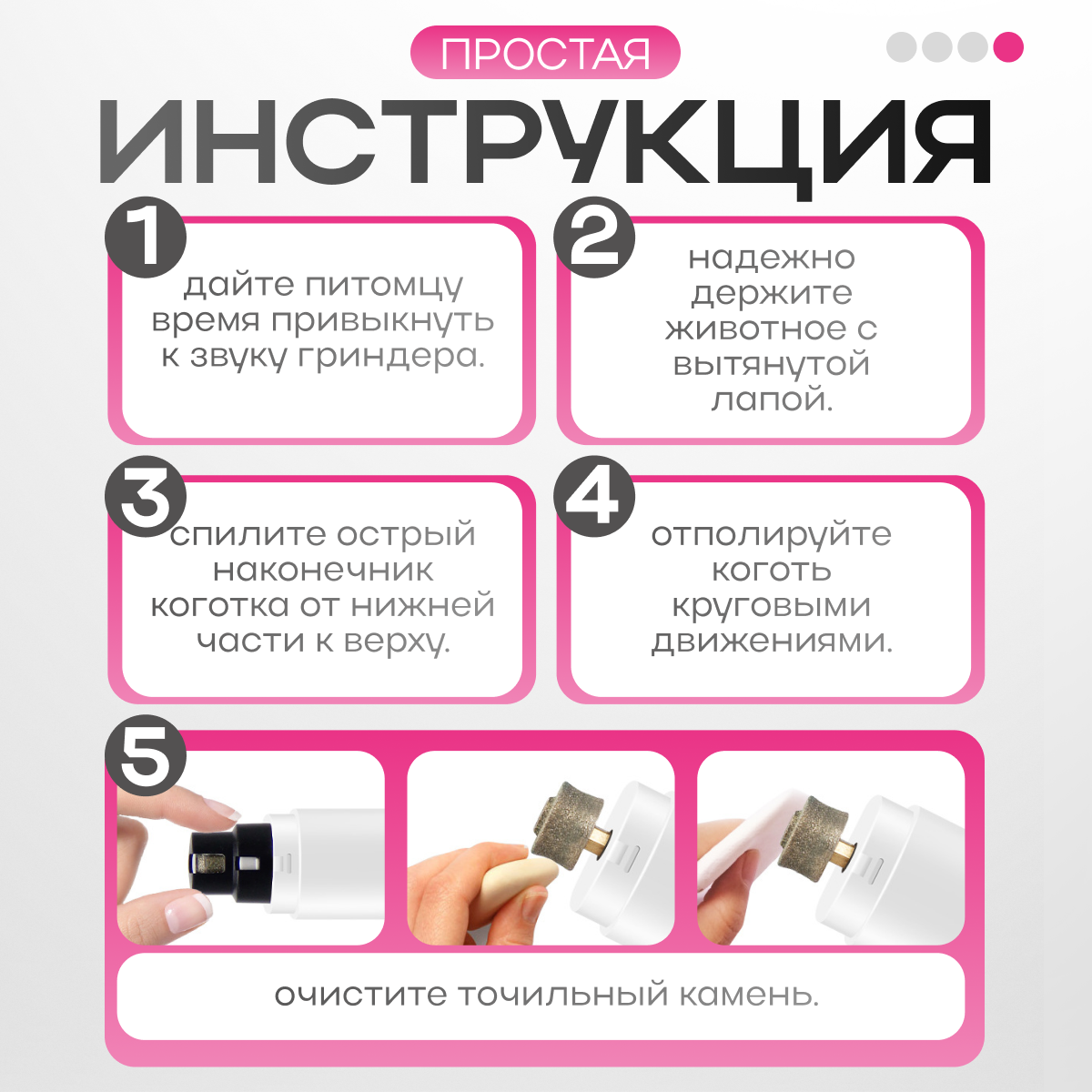 ПРОСТАЯ

ИНСТРУКЦИЯ

1

дайте питомцу время привыкнуть к звуку гриндера.

2

надежно держите животное с вытянутой лапой.

3

спилите острый наконечник коготка от нижней части к верху.

4

отполируйте коготь круговыми движениями.

5

очистите точильный камень.