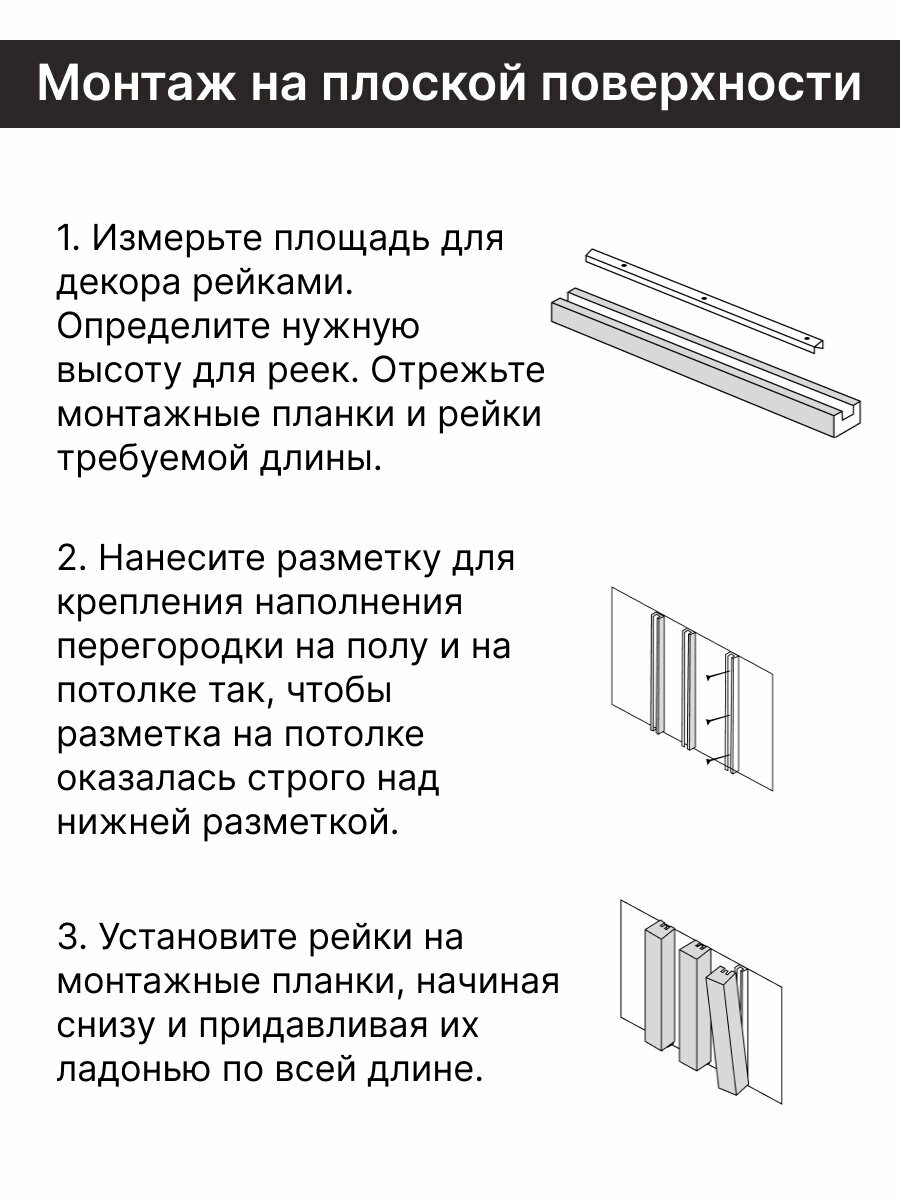 Монтаж на плоской поверхности

1. Измерьте площадь для декора рейками. Определите нужную высоту для реек. Отрежьте монтажные планки и рейки требуемой длины.

2. Нанесите разметку для крепления наполнения перегородки на полу и на потолке так, чтобы разметка на потолке оказалась строго над нижней разметкой.

3. Установите рейки на монтажные планки, начиная снизу и придавливая их ладонью по всей длине.