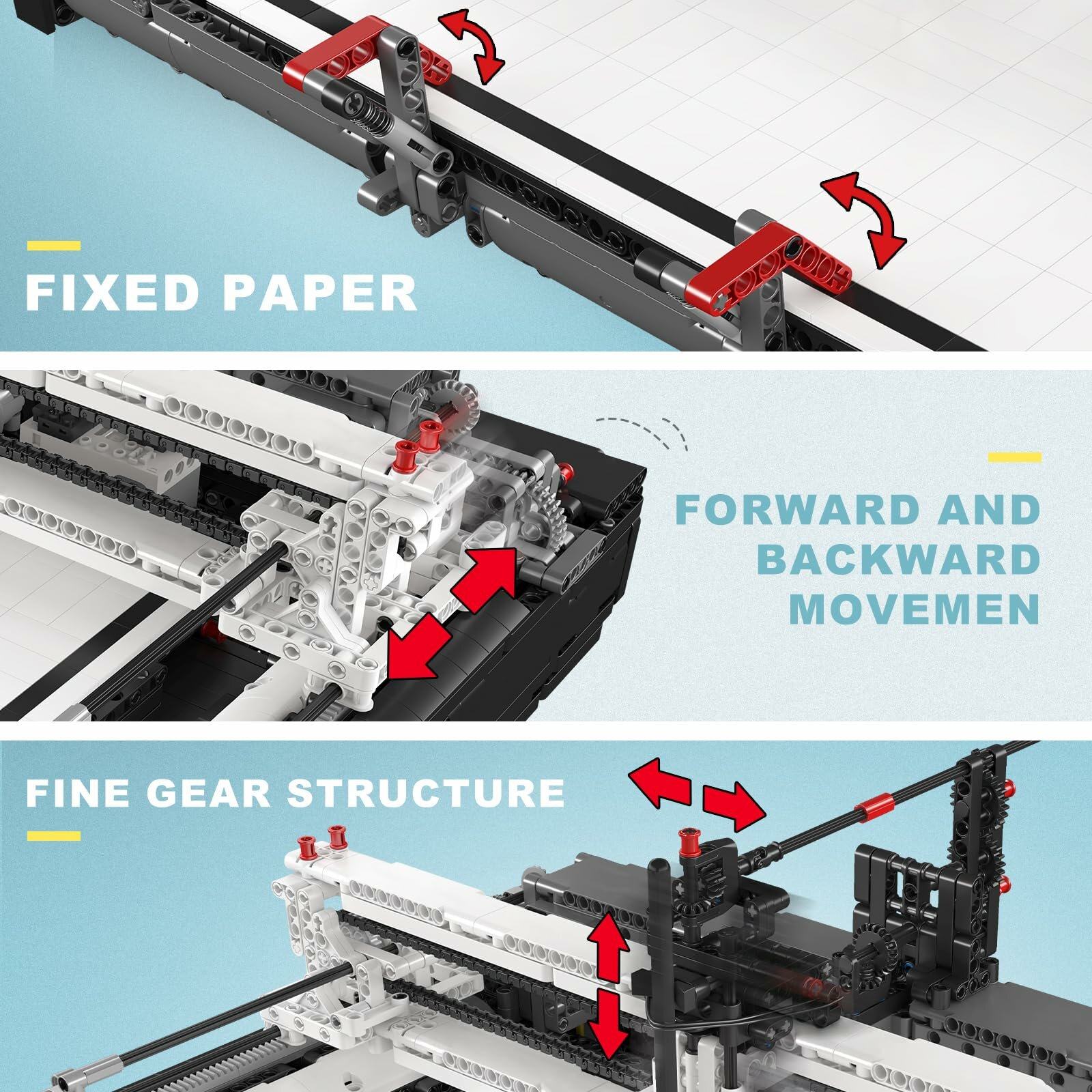 FIXED PAPER

FORWARD AND BACKWARD MOVEMEN

FINE GEAR STRUCTURE