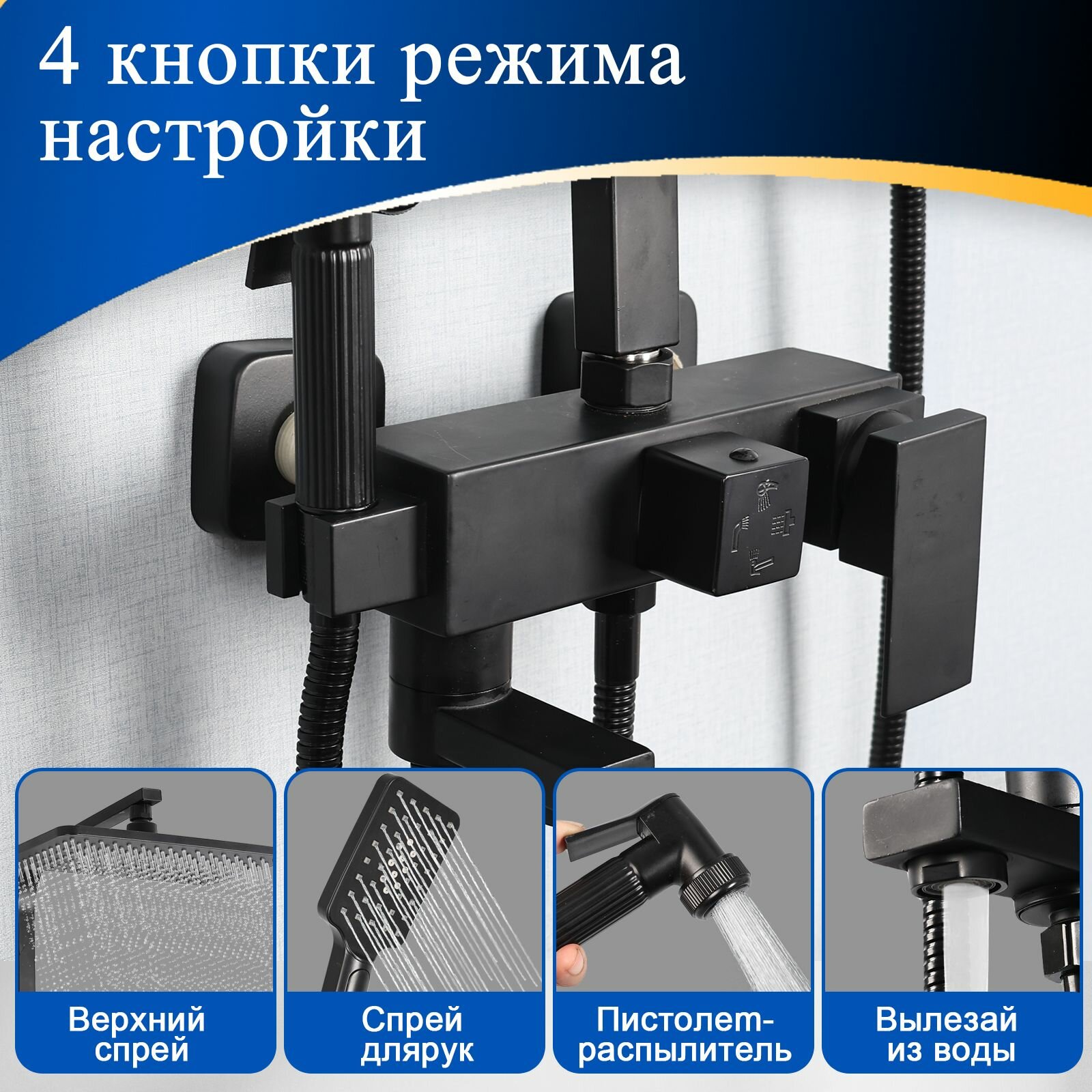 4 кнопки режима настройки

Верхний спрей

Спрей длярук

Пистолет-распылитель

Вылезай из воды