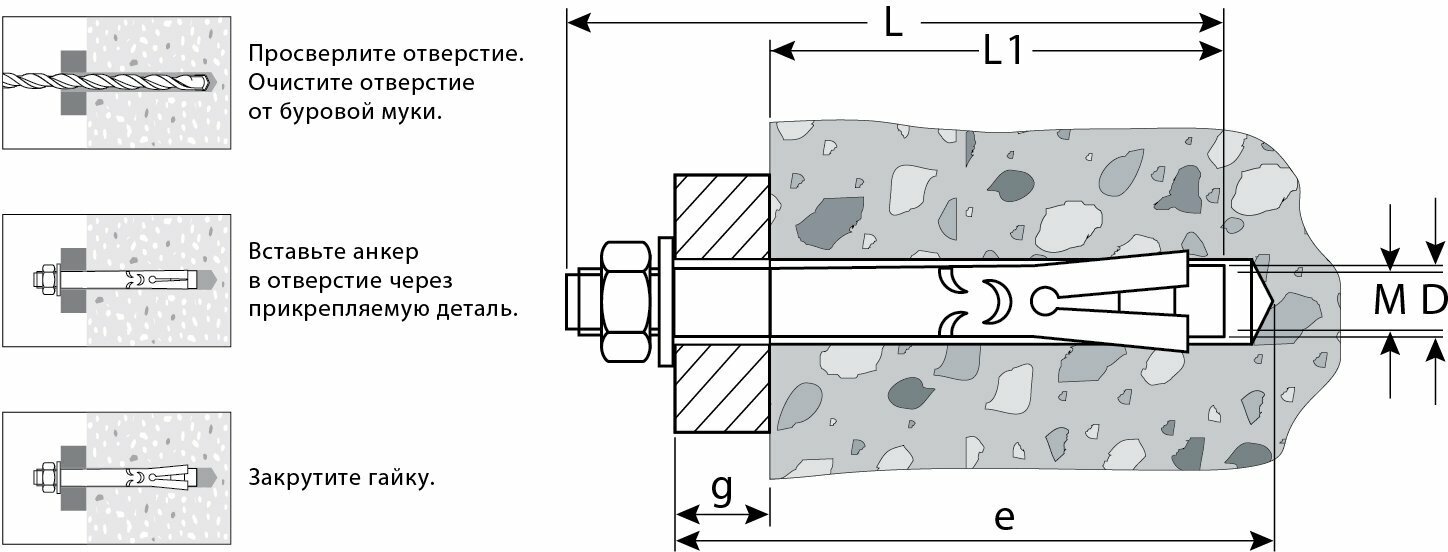 Просверлите отверстие. Очистите отверстие от буровой муки.

Вставьте анкер в отверстие через прикрепляемую деталь.

Закрутите гайку.

L

L1

M

D

g

e