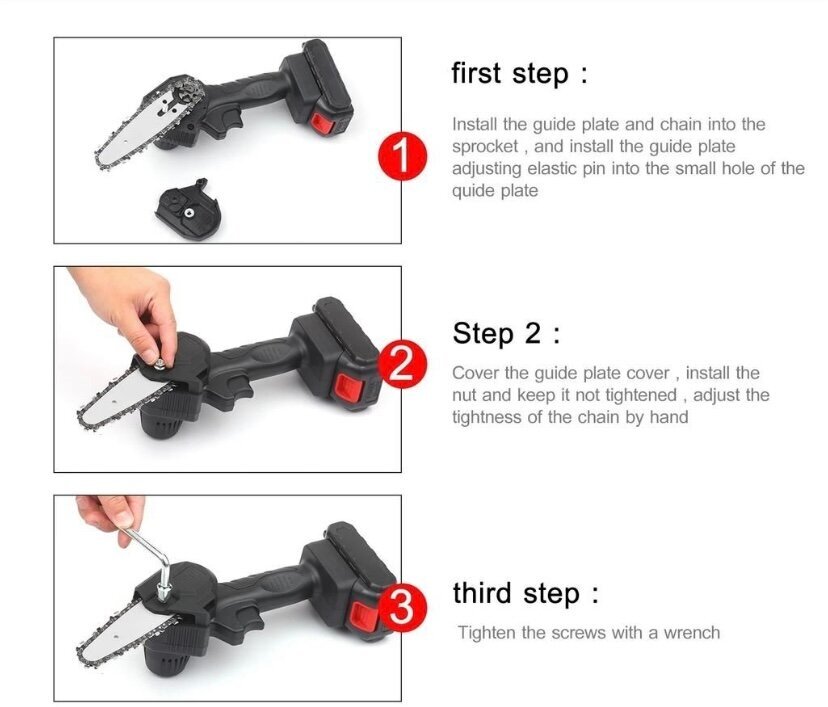 1

first step :

Install the guide plate and chain into the sprocket , and install the guide plate adjusting elastic pin into the small hole of the quide plate

2

Step 2 :

Cover the guide plate cover , install the nut and keep it not tightened , adjust the tightness of the chain by hand

3

third step :

Tighten the screws with a wrench