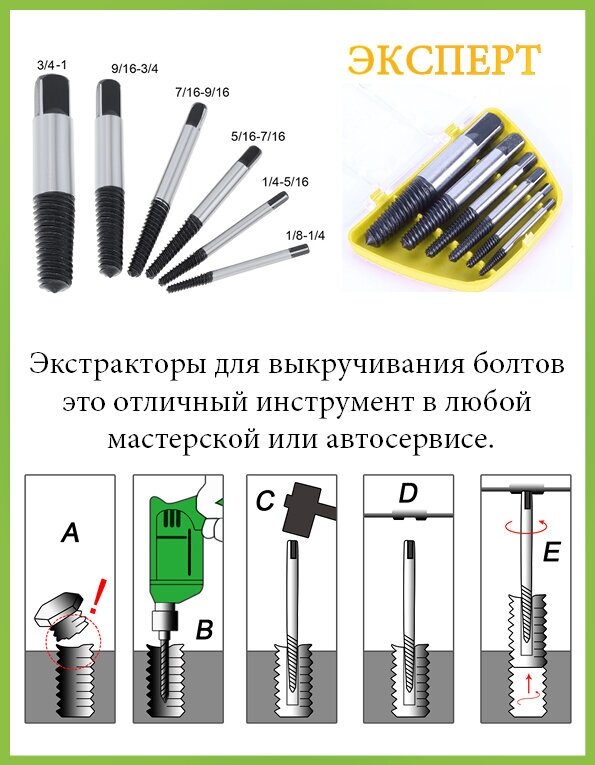 3/4-1
9/16-3/4
7/16-9/16
5/16-7/16
1/4-5/16
1/8-1/4

ЭКСПЕРТ

Экстракторы для выкручивания болтов это отличный инструмент в любой мастерской или автосервисе.

A

!

B

C

D

E