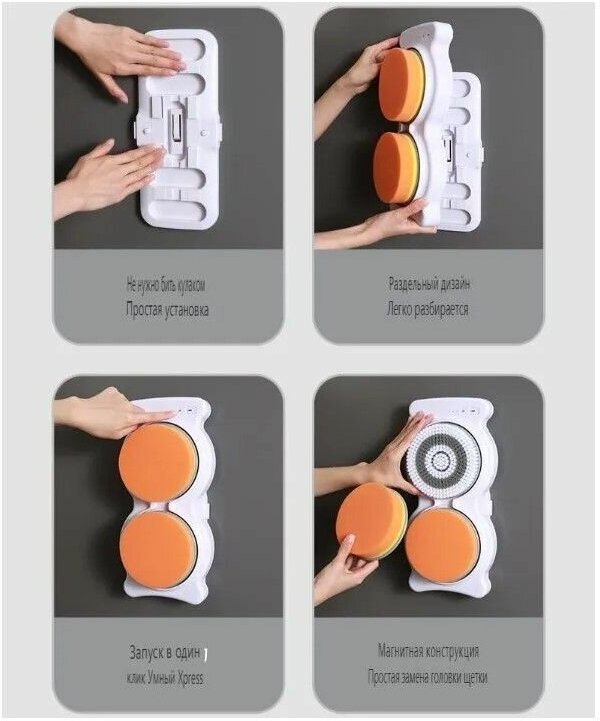 Не нужно бить кулаком
Простая установка

Раздельный дизайн
Легко разбирается

Запуск в один
клик Умный Xpress

Магнитная конструкция
Простая замена головки щетки