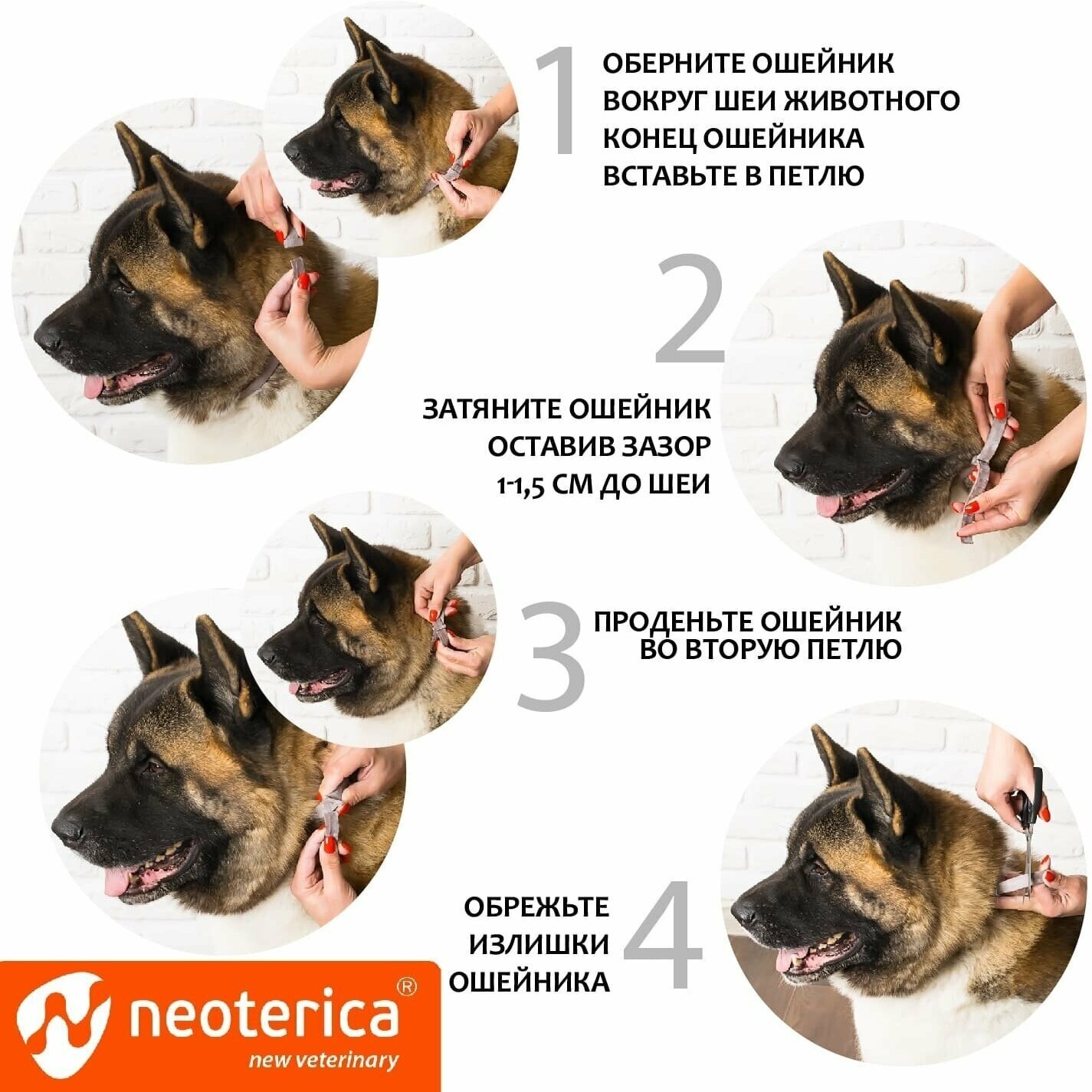 1 ОБЕРНИТЕ ОШЕЙНИК ВОКРУГ ШЕИ ЖИВОТНОГО КОНЕЦ ОШЕЙНИКА ВСТАВЬТЕ В ПЕТЛЮ

2 ЗАТЯНИТЕ ОШЕЙНИК ОСТАВИВ ЗАЗОР 1-1,5 СМ ДО ШЕИ

3 ПРОДЕНЬТЕ ОШЕЙНИК ВО ВТОРУЮ ПЕТЛЮ

4 ОБРЕЖЬТЕ ИЗЛИШКИ ОШЕЙНИКА

neoterica®
new veterinary