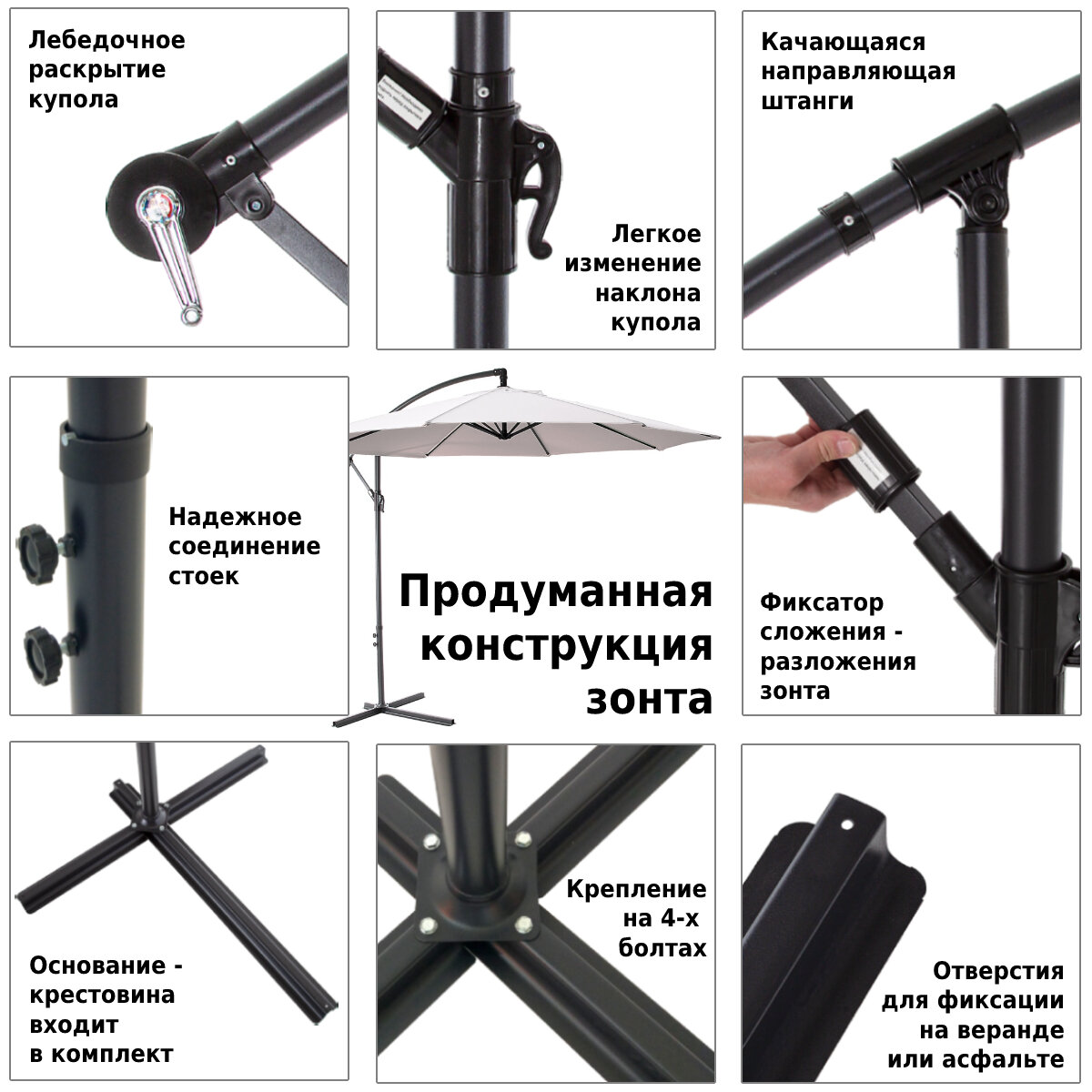 Лебедочное раскрытие купола

Легкое изменение наклона купола

Качающаяся направляющая штанги

Надежное соединение стоек

Продуманная конструкция зонта

Фиксатор сложения - разложения зонта

Основание - крестовина входит в комплект

Крепление на 4-х болтах

Отверстия для фиксации на веранде или асфальте