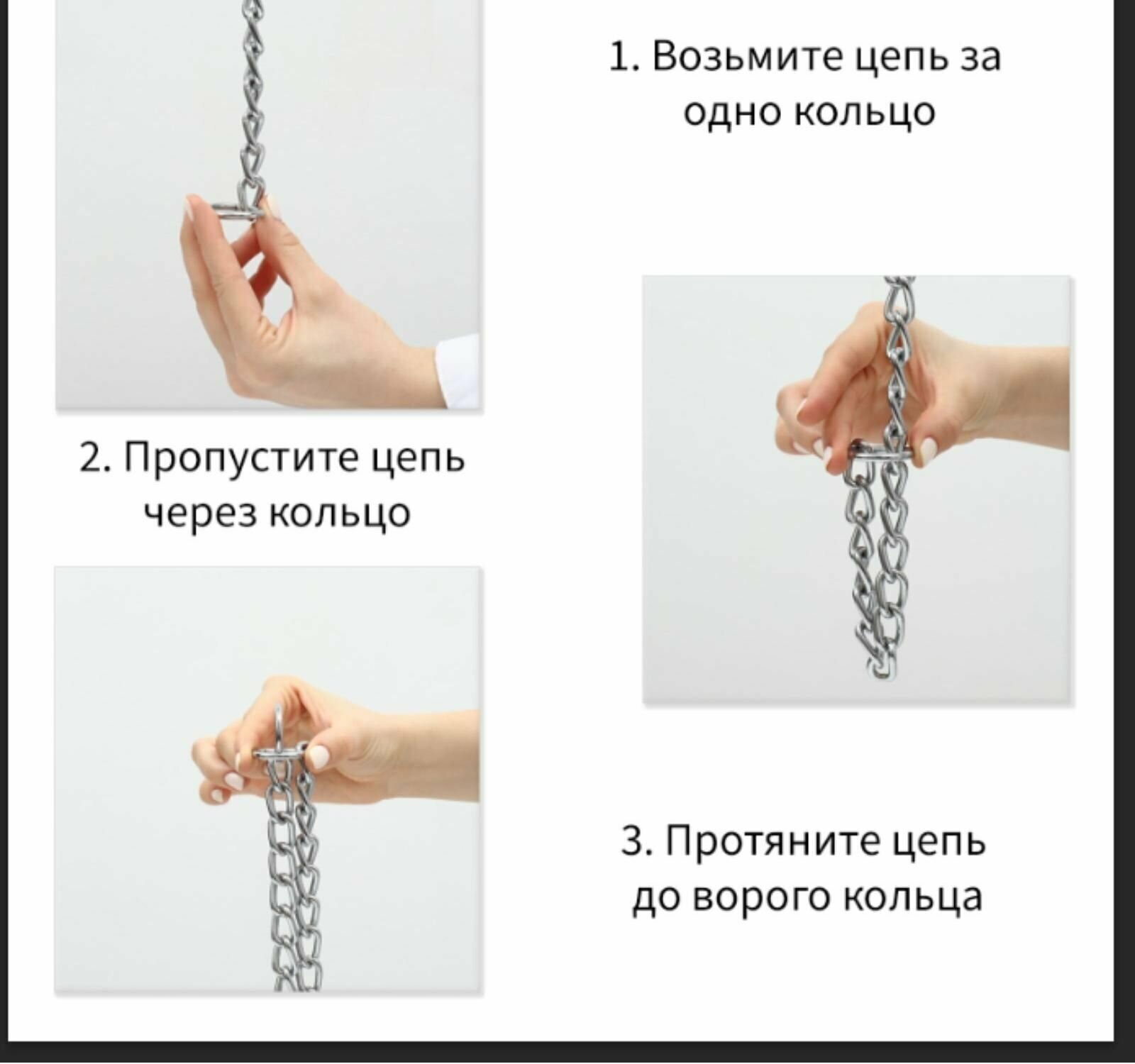 1. Возьмите цепь за одно кольцо

2. Пропустите цепь через кольцо

3. Протяните цепь до ворого кольца