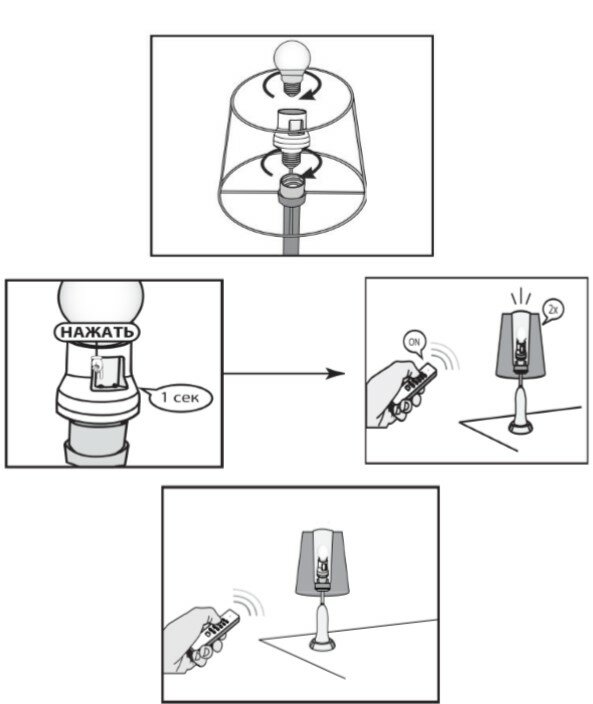 НАЖАТЬ
1 сек
ON
2x