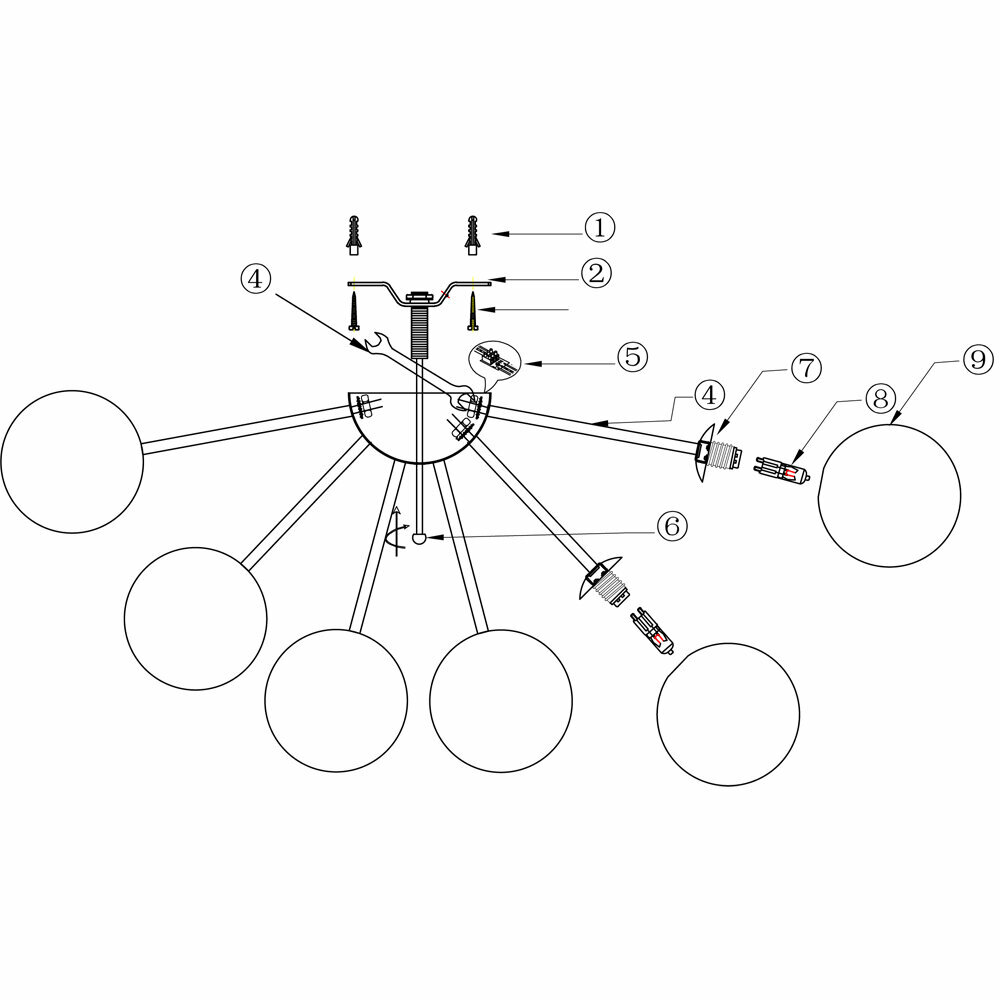 1
2
4
5
4
7
8
9
6