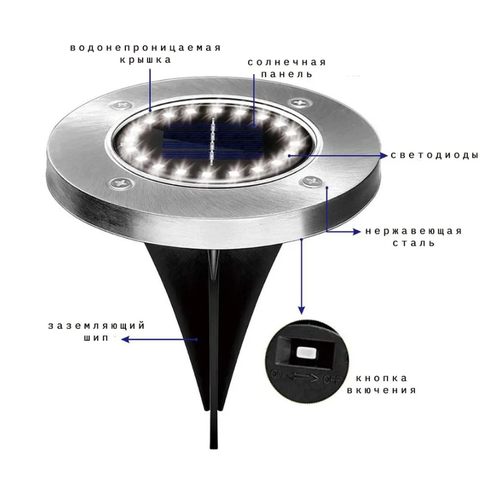 водонепроницаемая крышка

солнечная панель

светодиоды

нержавеющая сталь

заземляющий шип

ON OFF

кнопка вкючения