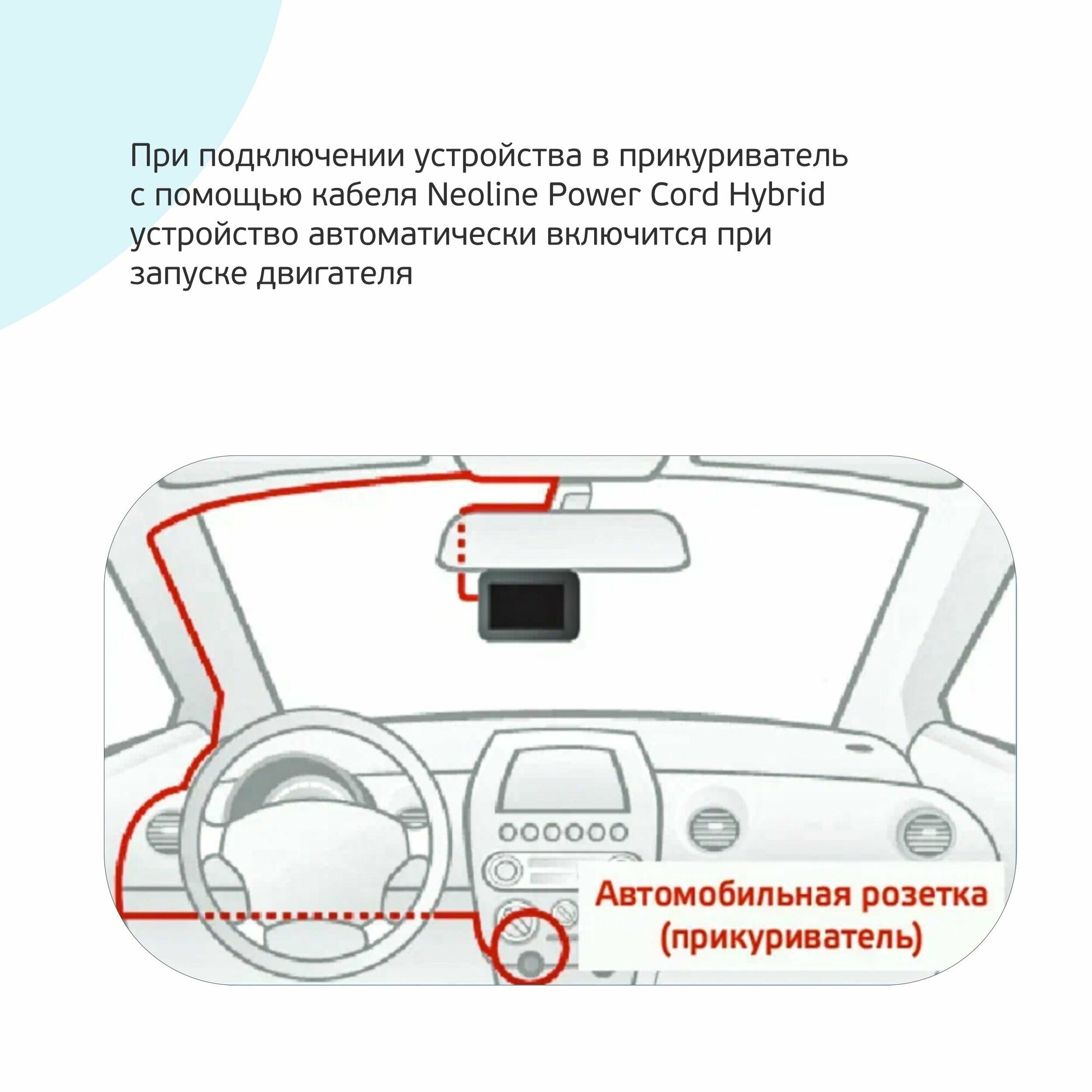 При подключении устройства в прикуриватель с помощью кабеля Neoline Power Cord Hybrid устройство автоматически включится при запуске двигателя

Автомобильная розетка (прикуриватель)