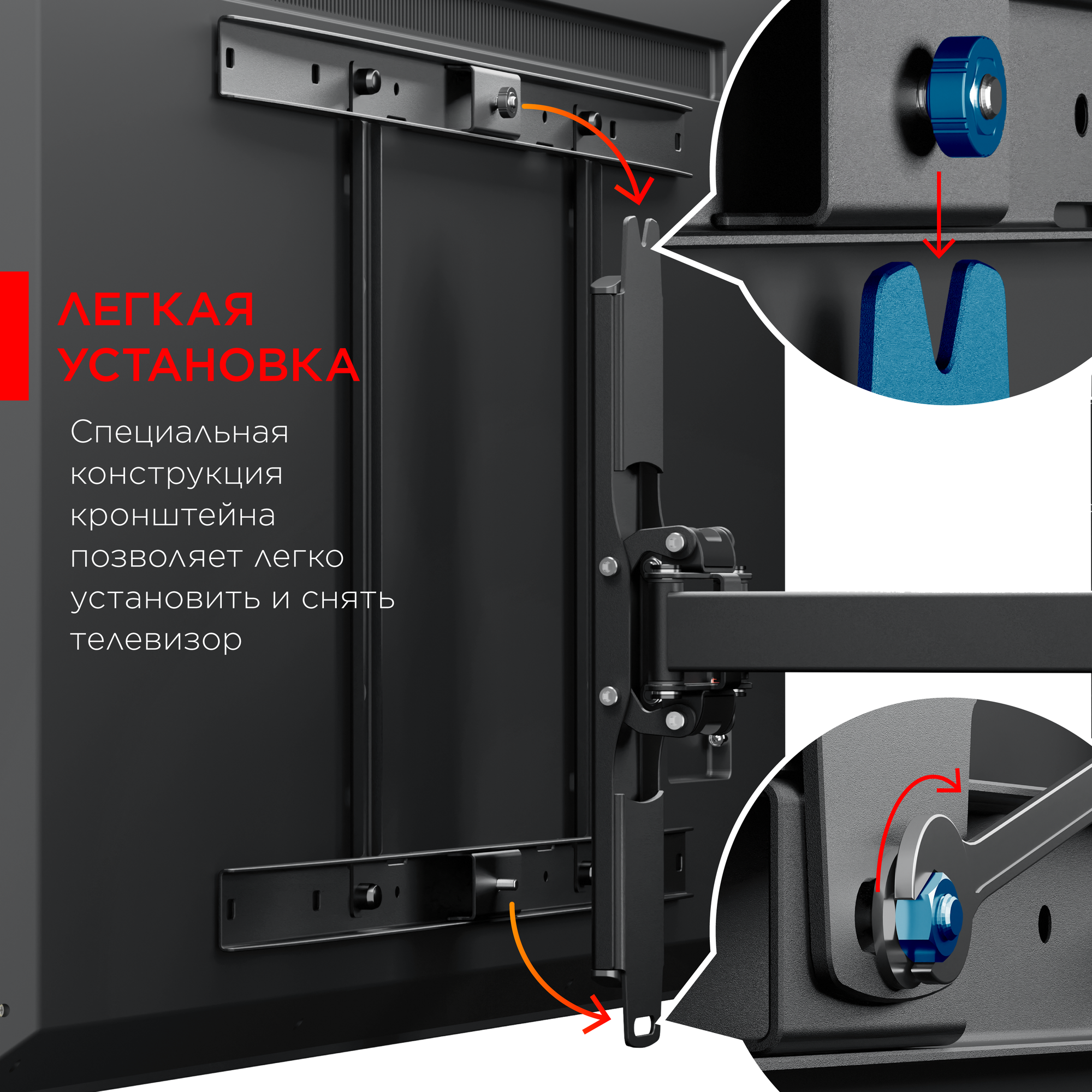 ЛЕГКАЯ УСТАНОВКА

Специальная конструкция кронштейна позволяет легко установить и снять телевизор