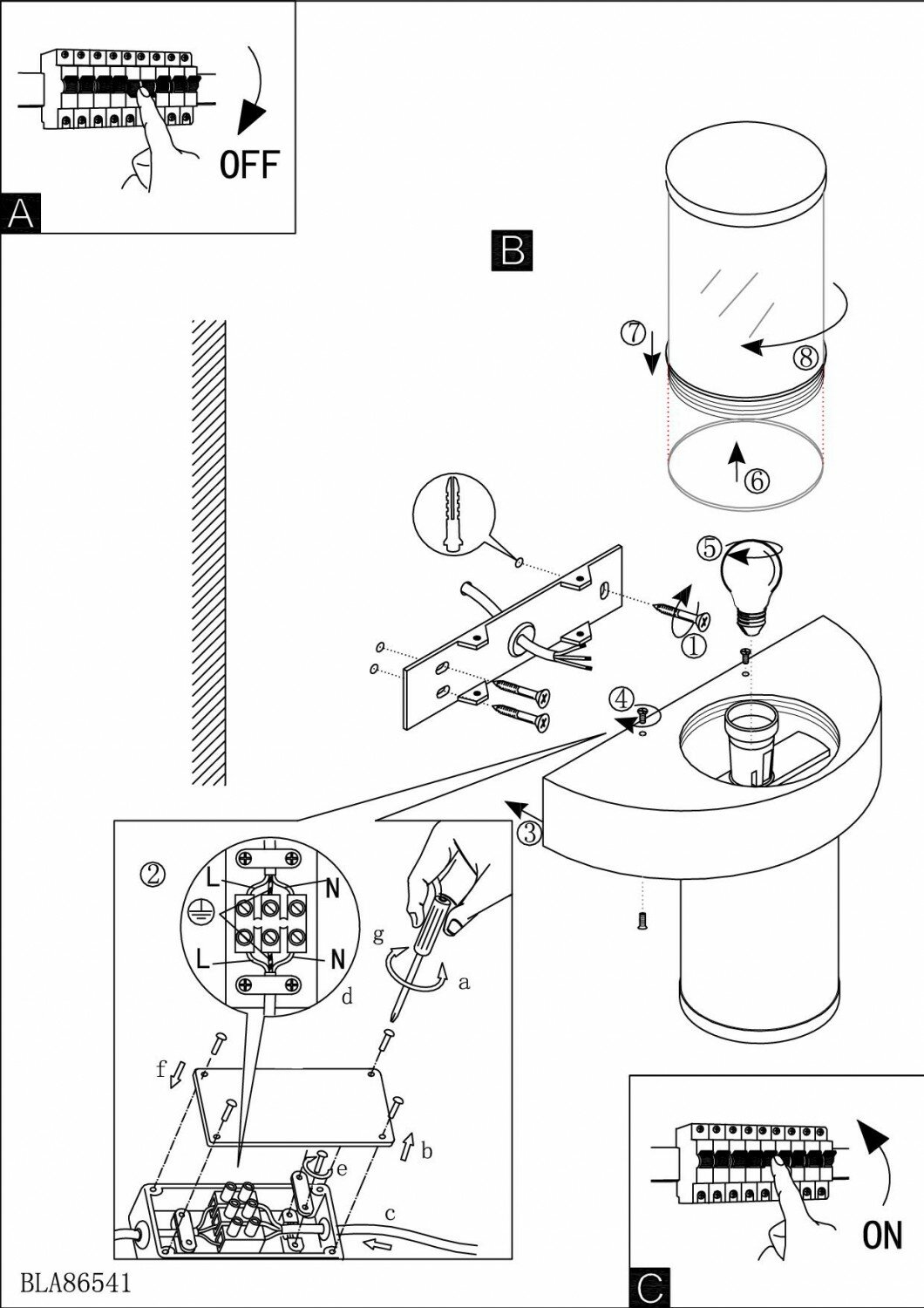 OFF
A
B
⑦
⑧
⑥
⑤
①
④
③
②
L
N
L
N
g
a
d
f
b
e
c
ON
C
BLA86541