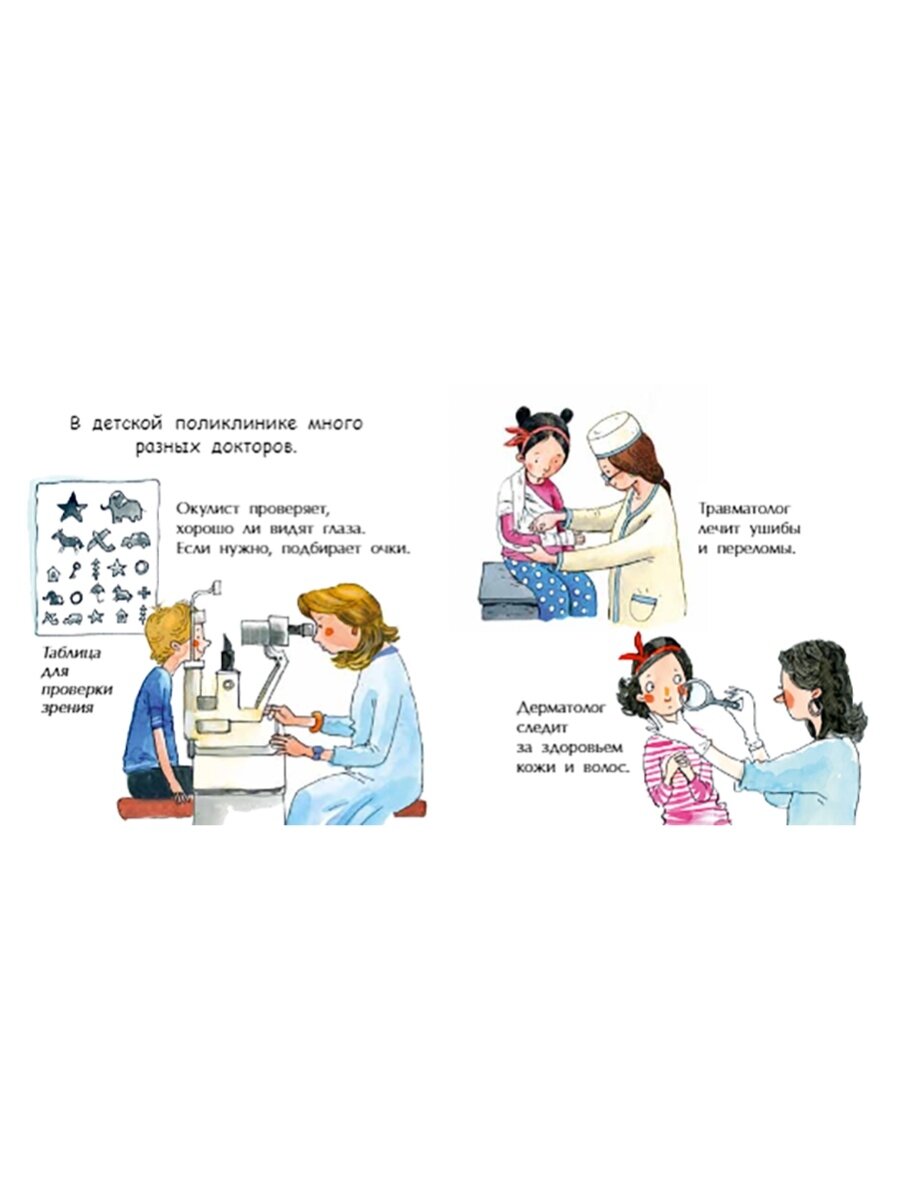 В детской поликлинике много разных докторов.

Окулист проверяет, хорошо ли видят глаза. Если нужно, подбирает очки.

Таблица для проверки зрения

Травматолог лечит ушибы и переломы.

Дерматолог следит за здоровьем кожи и волос.