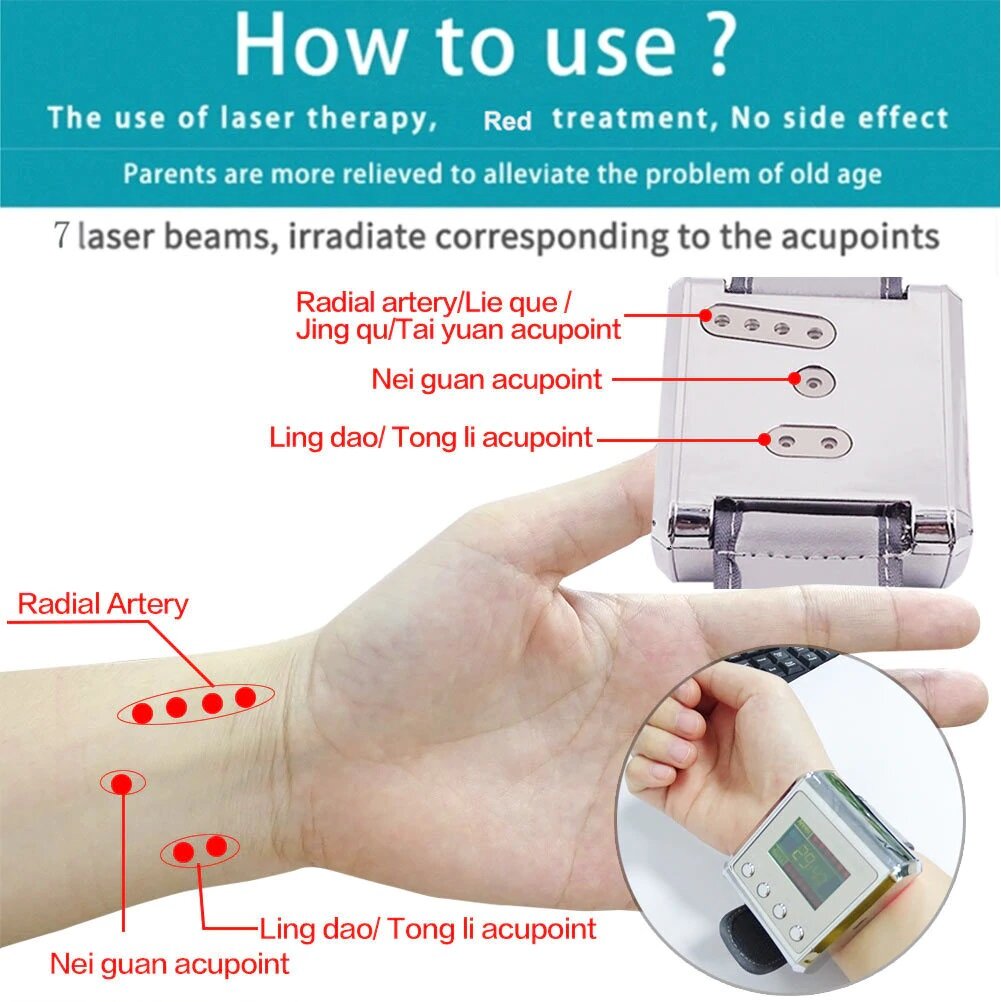 How to use ?

The use of laser therapy, Red treatment, No side effect

Parents are more relieved to alleviate the problem of old age

7 laser beams, irradiate corresponding to the acupoints

Radial artery/Lie que / Jing qu/Tai yuan acupoint

Nei guan acupoint

Ling dao/ Tong li acupoint

Radial Artery

Ling dao/ Tong li acupoint

Nei guan acupoint