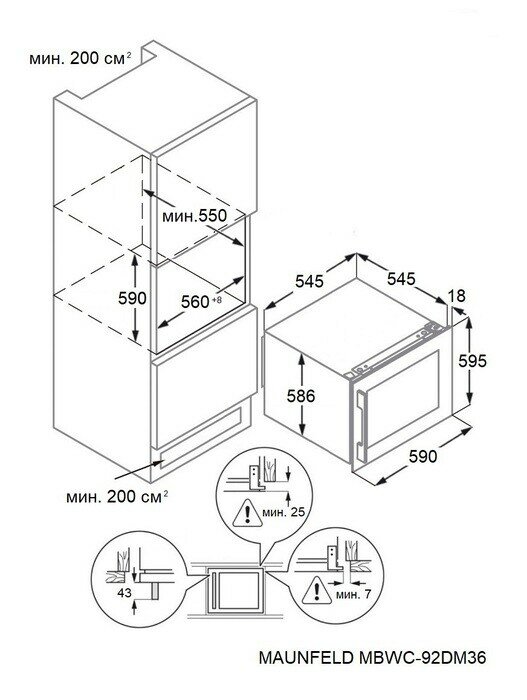 мин. 200 см$^2$

мин.550

590

560$^{+8}$

545

545

18

595

586

590

мин. 200 см$^2$

мин. 25

43

мин. 7

MAUNFELD MBWC-92DM36