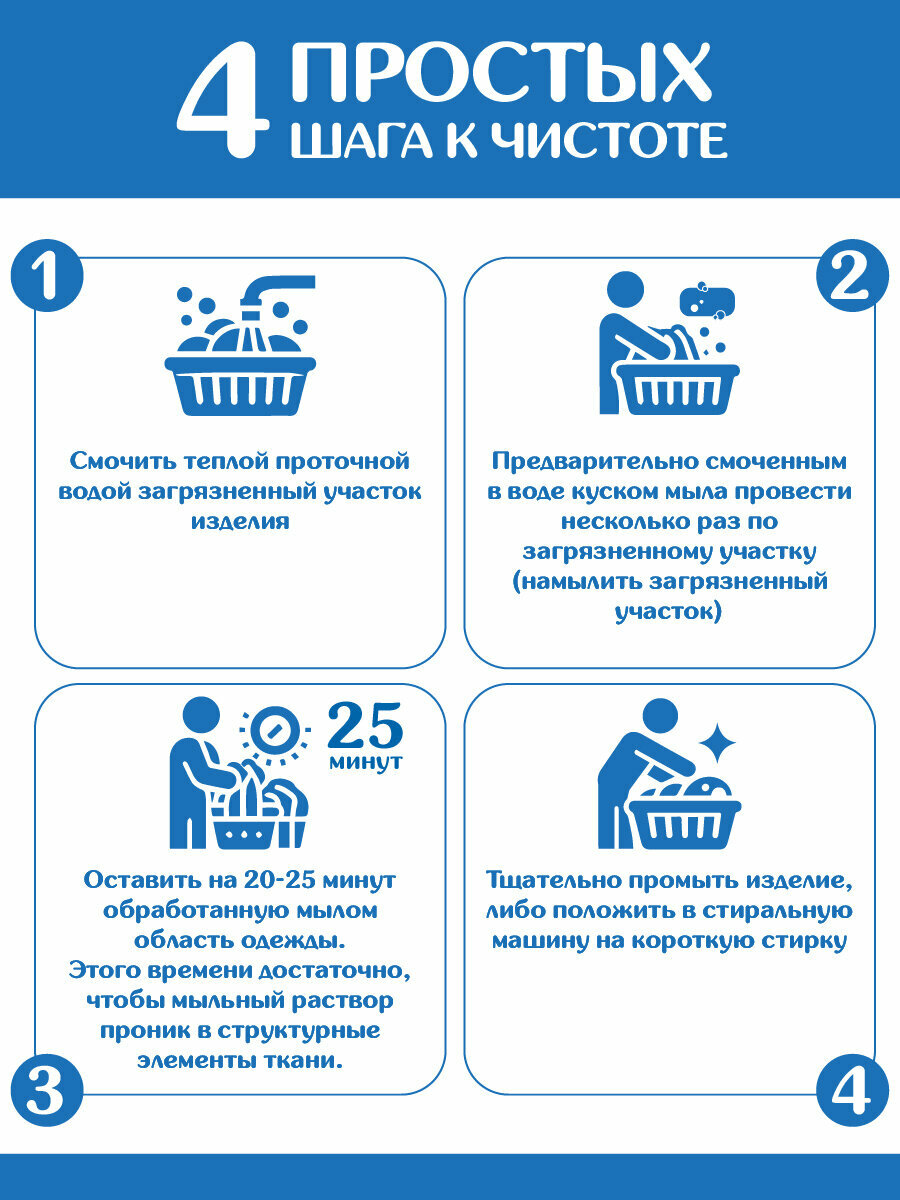 4 ПРОСТЫХ ШАГА К ЧИСТОТЕ

1

Смочить теплой проточной водой загрязненный участок изделия

2

Предварительно смоченным в воде куском мыла провести несколько раз по загрязненному участку (намылить загрязненный участок)

25 минут

Оставить на 20-25 минут обработанную мылом область одежды. Этого времени достаточно, чтобы мыльный раствор проник в структурные элементы ткани.

3

Тщательно промыть изделие, либо положить в стиральную машину на короткую стирку

4