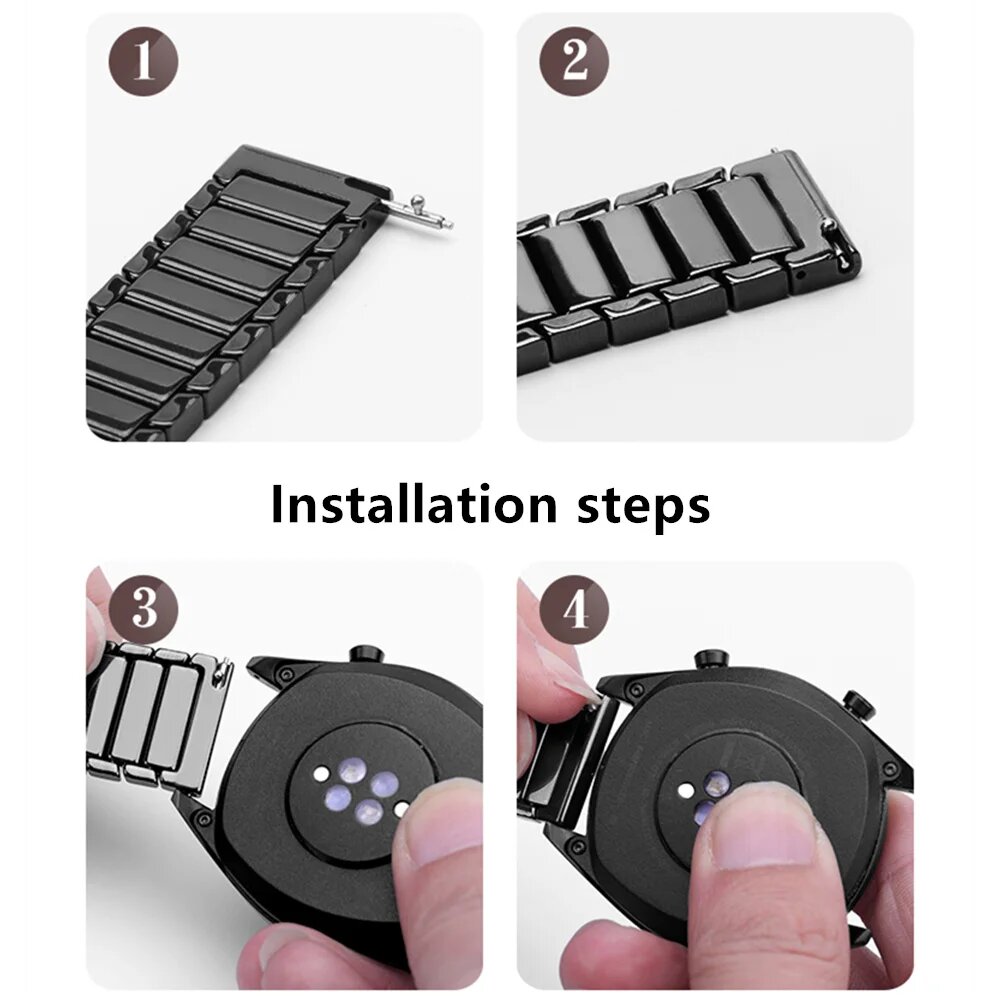 1

2

Installation steps

3

4