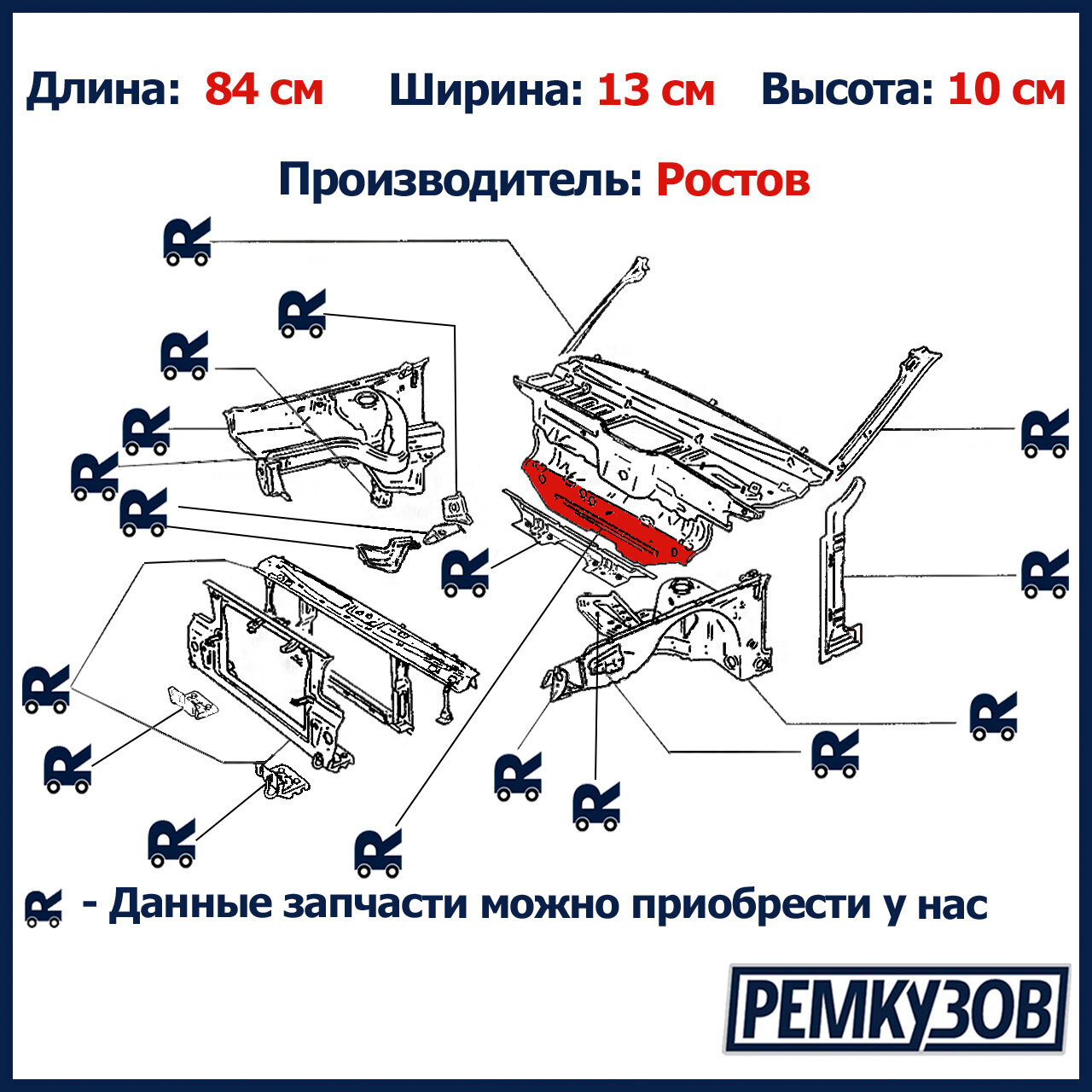 Длина: 84 см Ширина: 13 см Высота: 10 см

Производитель: Ростов

R R R R R R R R R R R R R R R R R R

R - Данные запчасти можно приобрести у нас

РЕМКУЗОВ