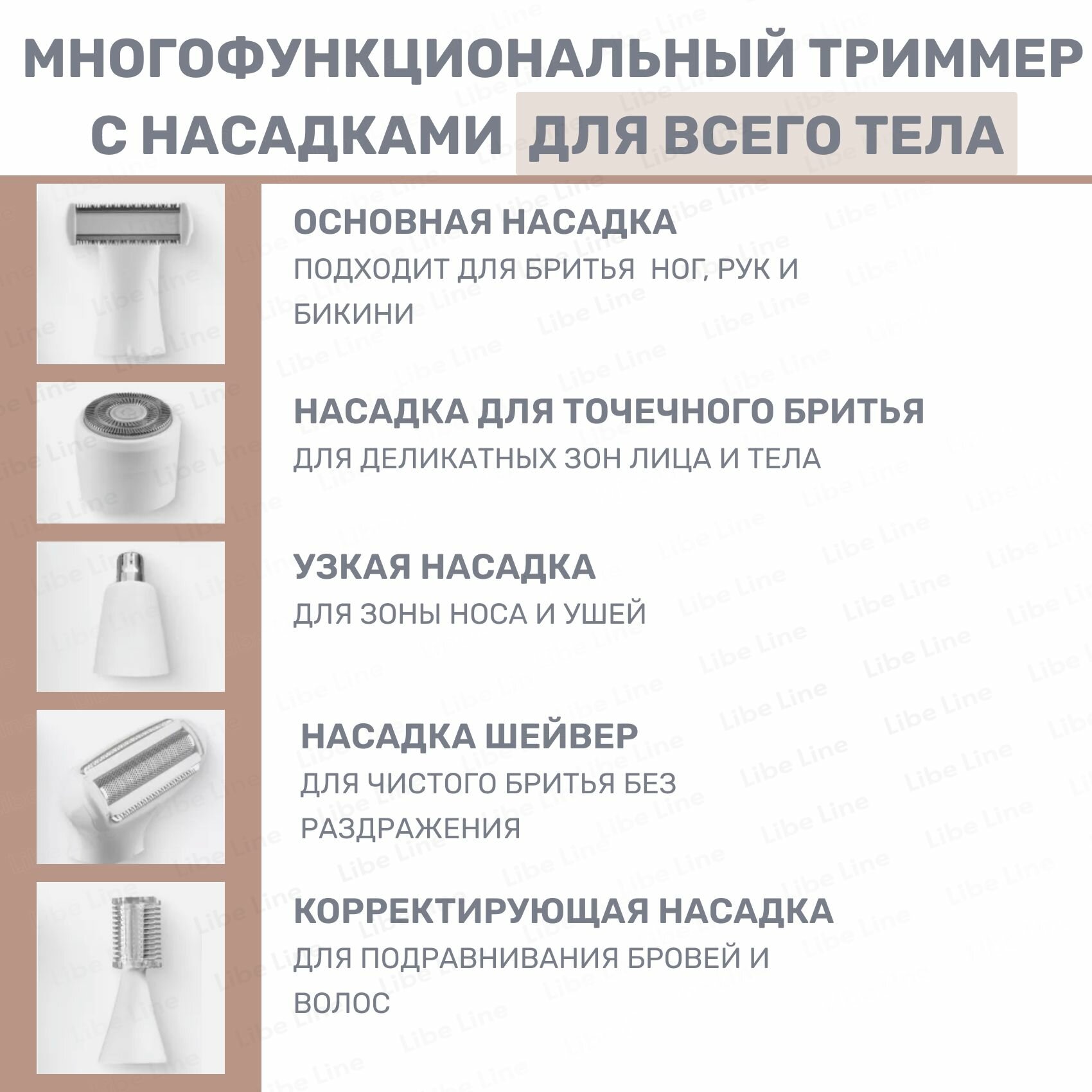 МНОГОФУНКЦИОНАЛЬНЫЙ ТРИММЕР С НАСАДКАМИ ДЛЯ ВСЕГО ТЕЛА

ОСНОВНАЯ НАСАДКА
ПОДХОДИТ ДЛЯ БРИТЬЯ НОГ, РУК И БИКИНИ

НАСАДКА ДЛЯ ТОЧЕЧНОГО БРИТЬЯ
ДЛЯ ДЕЛИКАТНЫХ ЗОН ЛИЦА И ТЕЛА

УЗКАЯ НАСАДКА
ДЛЯ ЗОНЫ НОСА И УШЕЙ

НАСАДКА ШЕЙВЕР
ДЛЯ ЧИСТОГО БРИТЬЯ БЕЗ РАЗДРАЖЕНИЯ

КОРРЕКТИРУЮЩАЯ НАСАДКА
ДЛЯ ПОДРАВНИВАНИЯ БРОВЕЙ И ВОЛОС

Libe Line