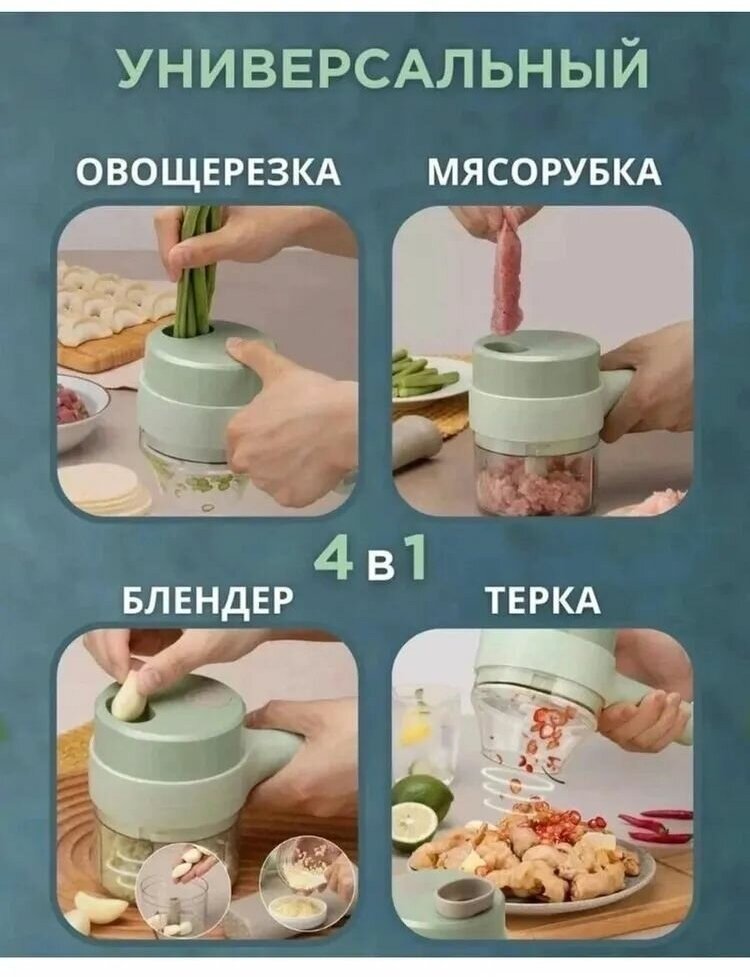 УНИВЕРСАЛЬНЫЙ

ОВОЩЕРЕЗКА

МЯСОРУБКА

4 в 1

БЛЕНДЕР

ТЕРКА