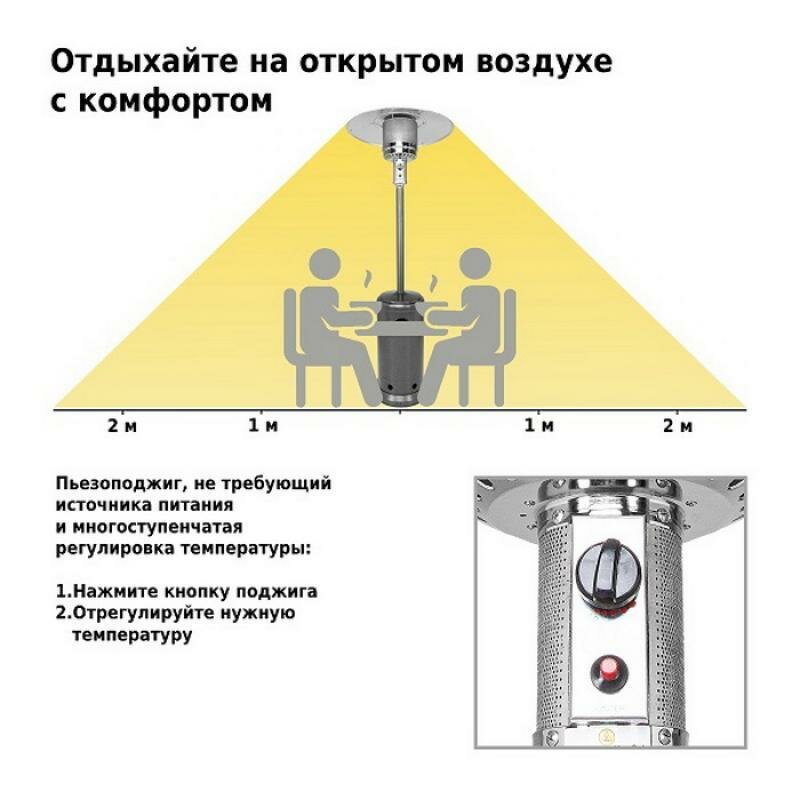 Отдыхайте на открытом воздухе с комфортом

2 м
1 м
1 м
2 м

Пьезоподжиг, не требующий источника питания и многоступенчатая регулировка температуры:

1.Нажмите кнопку поджига
2.Отрегулируйте нужную температуру