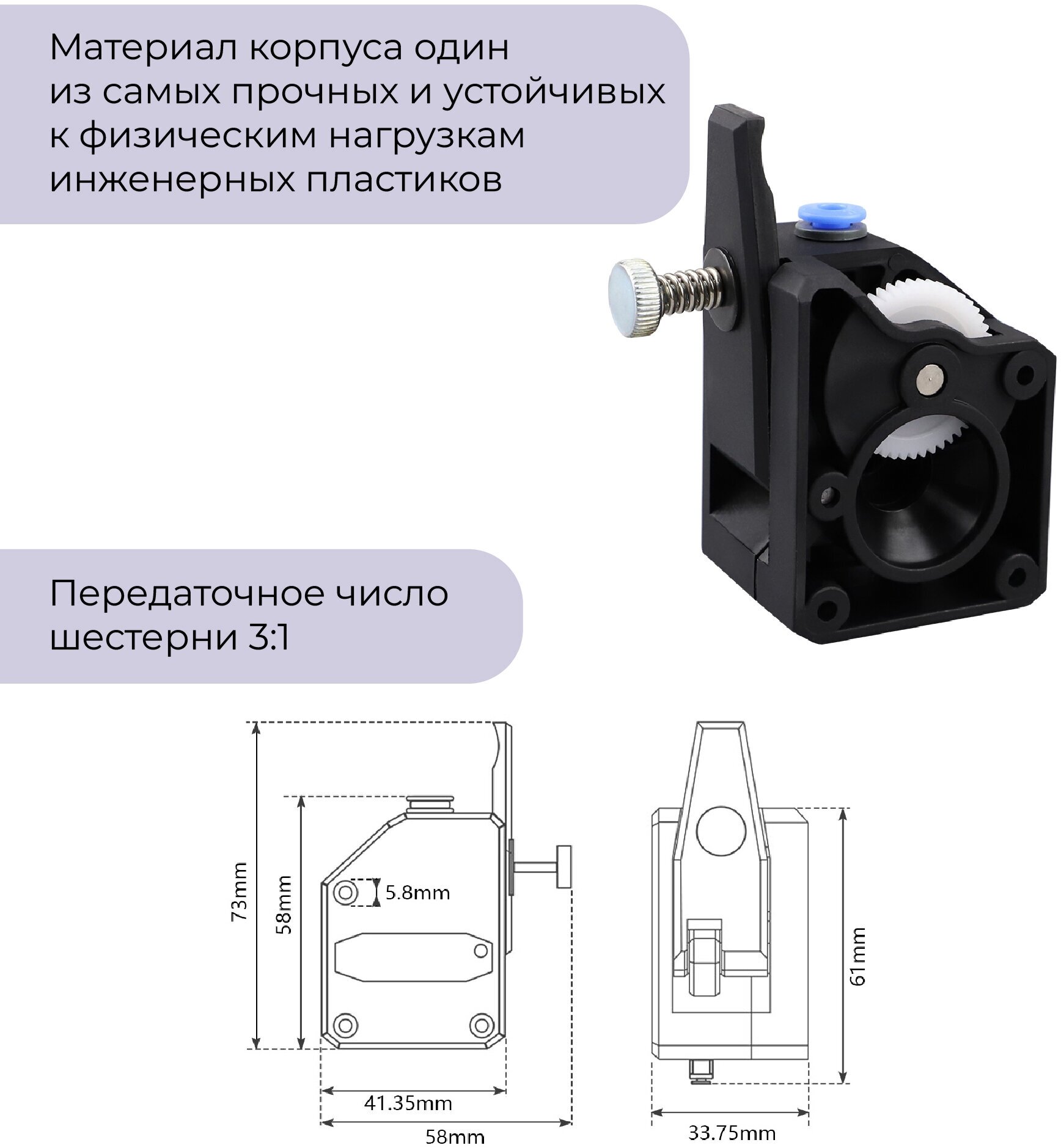 Материал корпуса один из самых прочных и устойчивых к физическим нагрузкам инженерных пластиков

Передаточное число шестерни 3:1

73mm

58mm

5.8mm

41.35mm

58mm

61mm

33.75mm