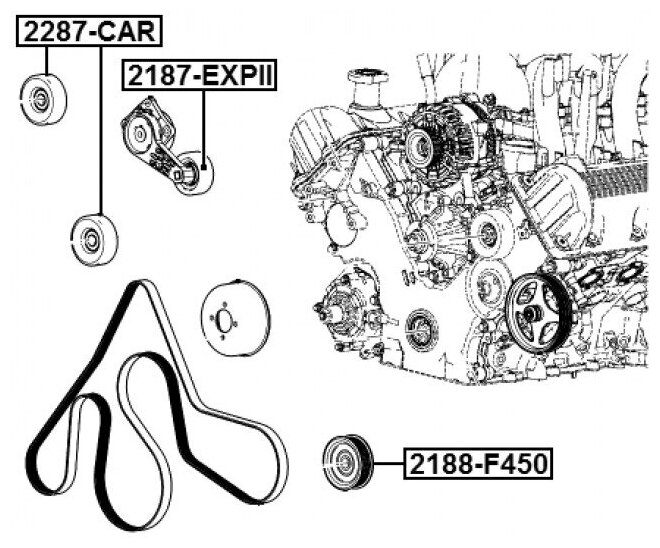 2287-CAR

2187-EXPII

2188-F450