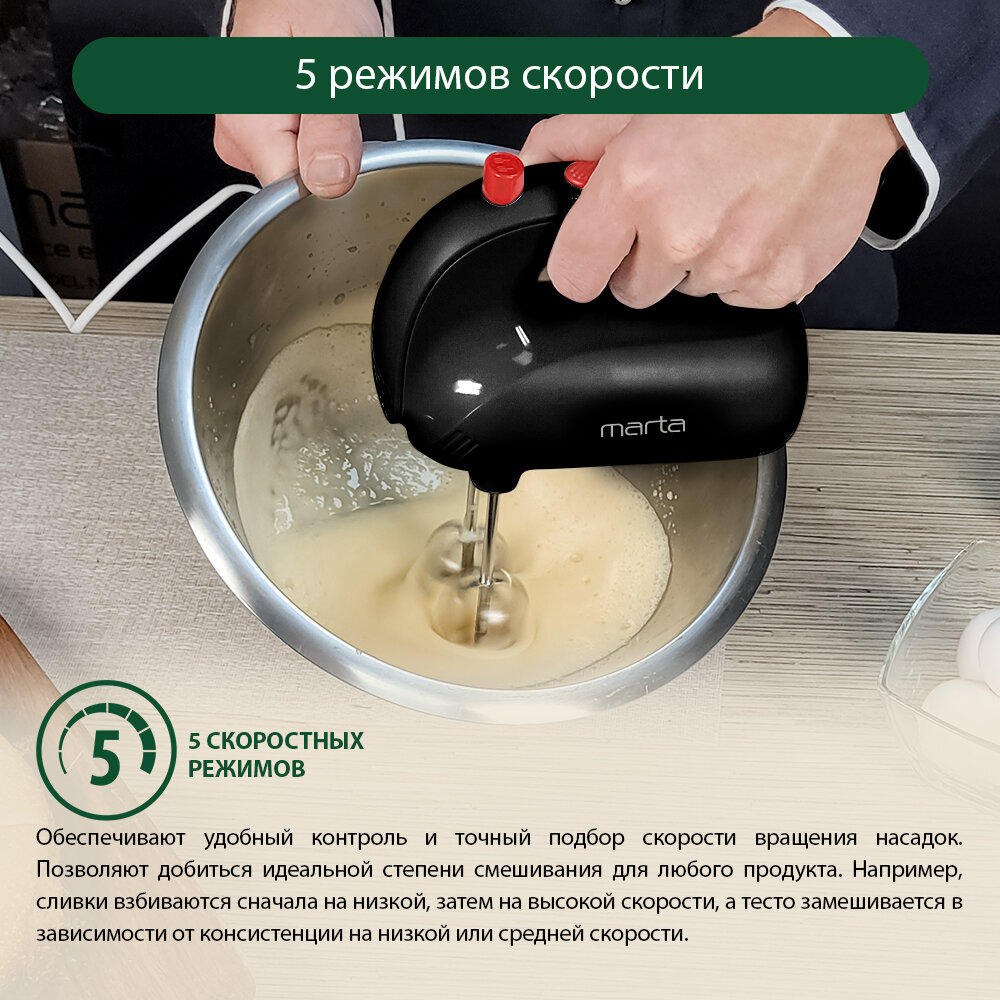 5 режимов скорости

marta

5

5 СКОРОСТНЫХ РЕЖИМОВ

Обеспечивают удобный контроль и точный подбор скорости вращения насадок. Позволяют добиться идеальной степени смешивания для любого продукта. Например, сливки взбиваются сначала на низкой, затем на высокой скорости, а тесто замешивается в зависимости от консистенции на низкой или средней скорости.