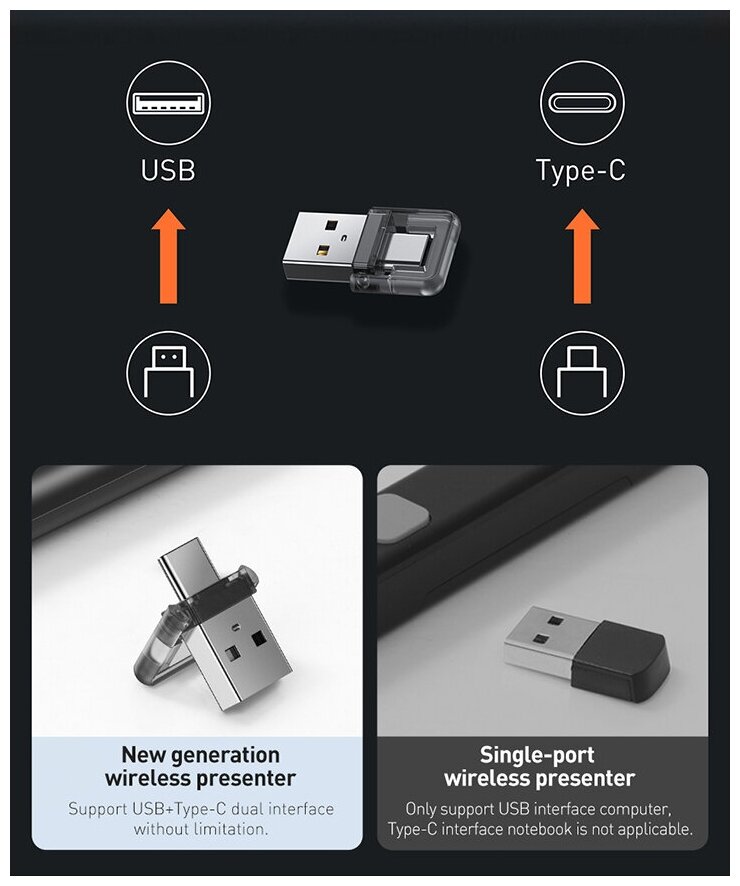 USB

Type-C

New generation wireless presenter

Support USB+Type-C dual interface without limitation.

Single-port wireless presenter

Only support USB interface computer, Type-C interface notebook is not applicable.