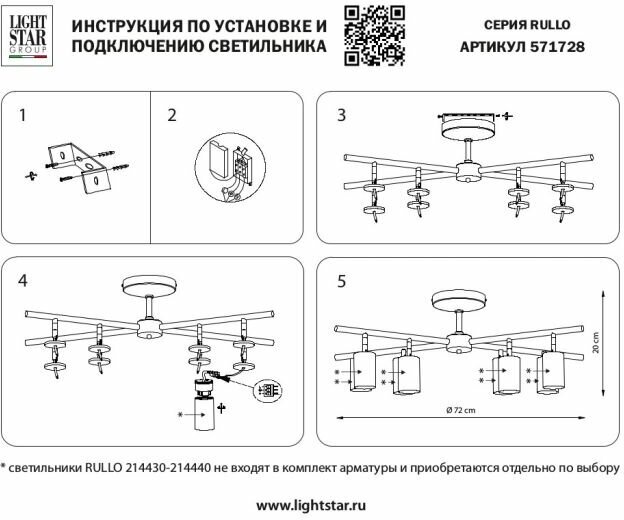 LIGHT STAR GROUP

ИНСТРУКЦИЯ ПО УСТАНОВКЕ И ПОДКЛЮЧЕНИЮ СВЕТИЛЬНИКА

СЕРИЯ RULLO
АРТИКУЛ 571728

1

2

3

4

*

5

*
*
*
*
*
*
*
*

20 cm

Ø 72 cm

* светильники RULLO 214430-214440 не входят в комплект арматуры и приобретаются отдельно по выбору

www.lightstar.ru