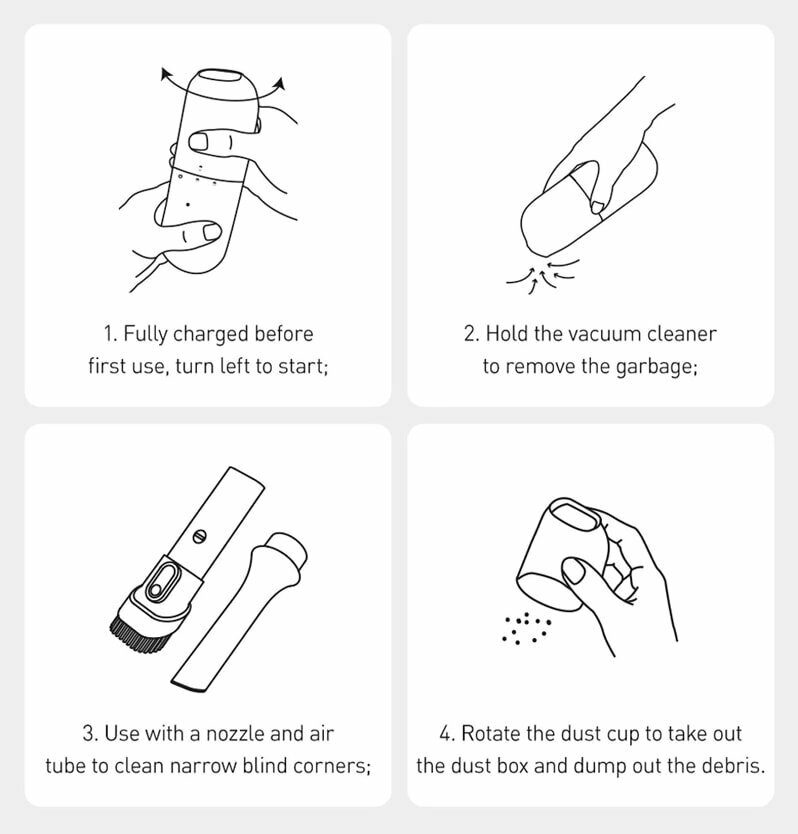 1. Fully charged before first use, turn left to start;

2. Hold the vacuum cleaner to remove the garbage;

3. Use with a nozzle and air tube to clean narrow blind corners;

4. Rotate the dust cup to take out the dust box and dump out the debris.