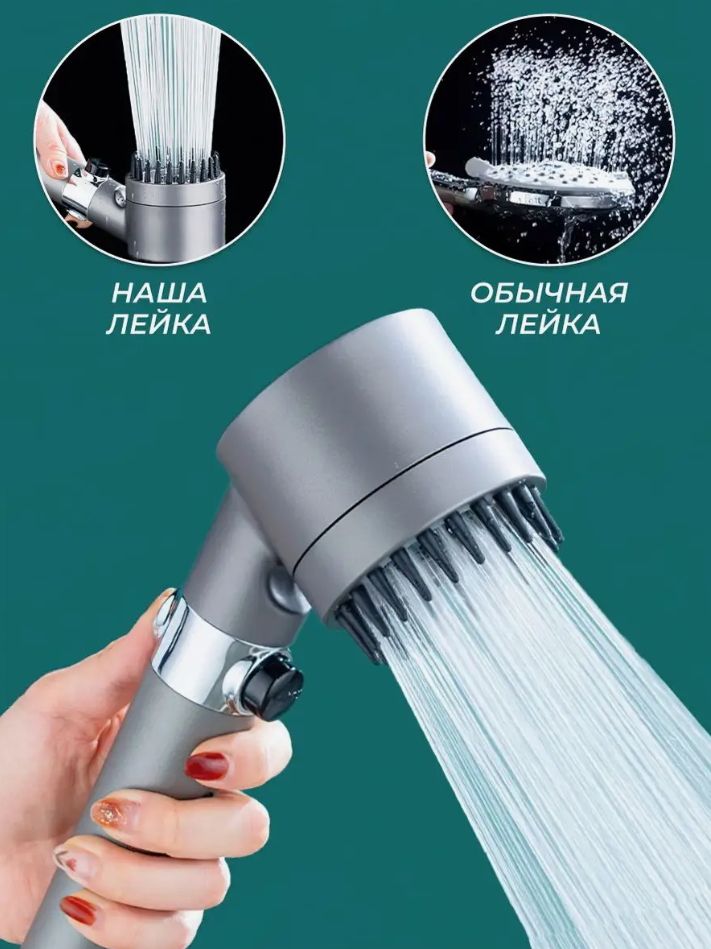 НАША ЛЕЙКА

ОБЫЧНАЯ ЛЕЙКА