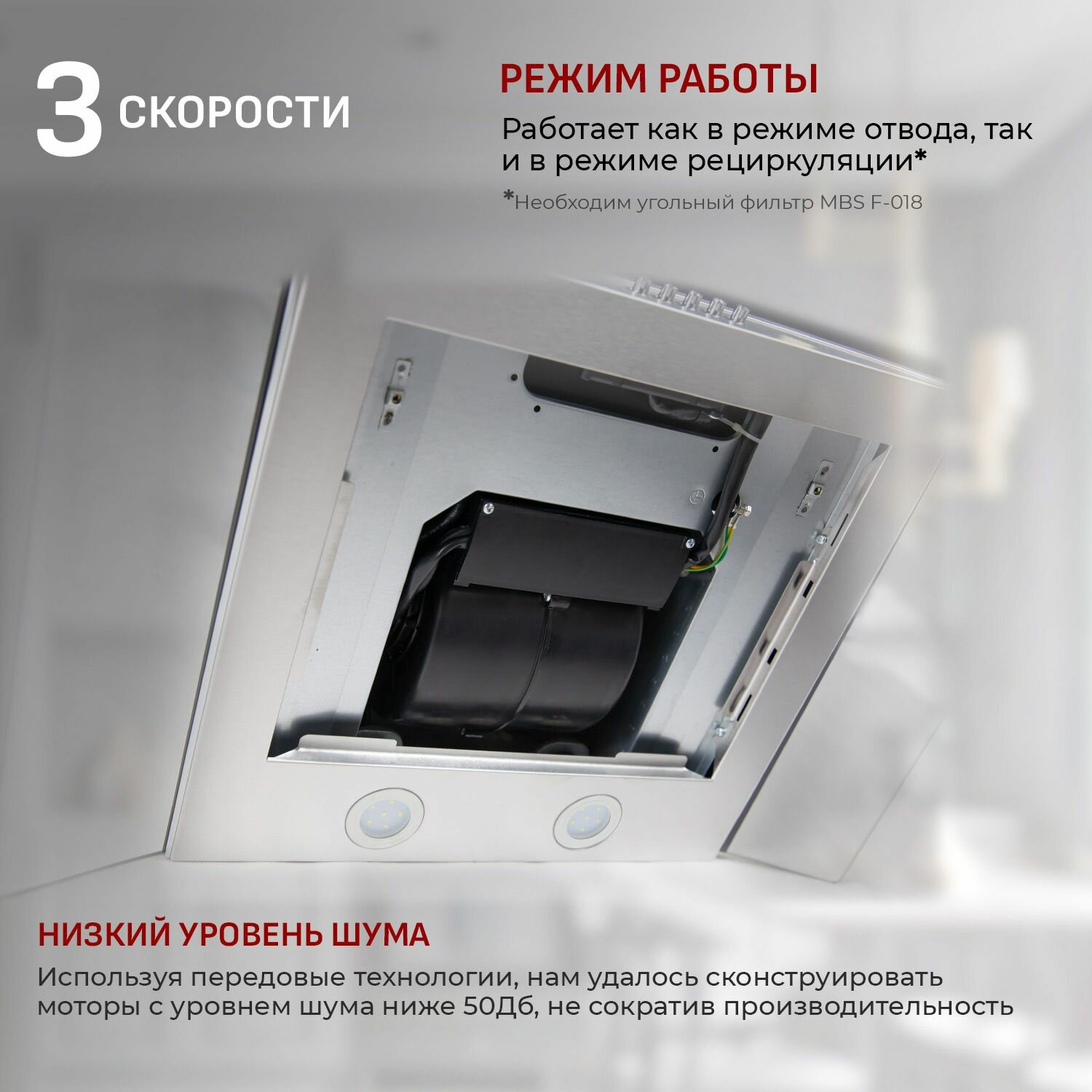 3 СКОРОСТИ

РЕЖИМ РАБОТЫ

Работает как в режиме отвода, так и в режиме рециркуляции*

*Необходим угольный фильтр MBS F-018

НИЗКИЙ УРОВЕНЬ ШУМА

Используя передовые технологии, нам удалось сконструировать моторы с уровнем шума ниже 50Дб, не сократив производительность