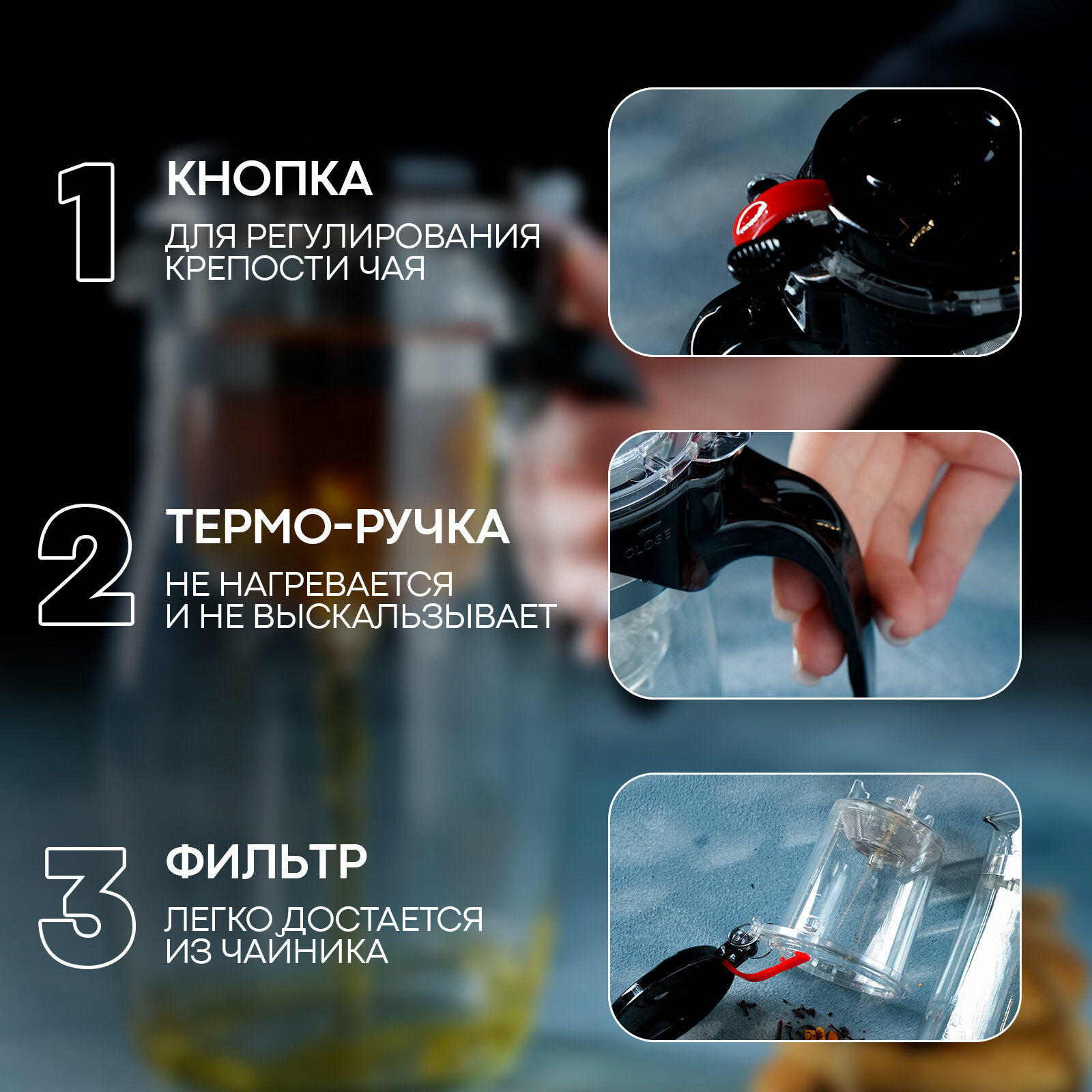 1
КНОПКА
ДЛЯ РЕГУЛИРОВАНИЯ КРЕПОСТИ ЧАЯ

2
ТЕРМО-РУЧКА
НЕ НАГРЕВАЕТСЯ И НЕ ВЫСКАЛЬЗЫВАЕТ

CLOSE

3
ФИЛЬТР
ЛЕГКО ДОСТАЕТСЯ ИЗ ЧАЙНИКА