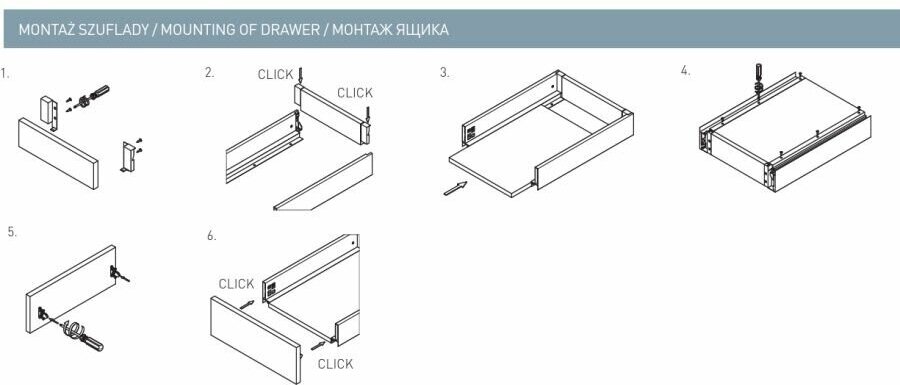 MONTAŻ SZUFLADY / MOUNTING OF DRAWER / МОНТАЖ ЯЩИКА

1.

2.

CLICK

CLICK

3.

4.

5.

6.

CLICK

CLICK