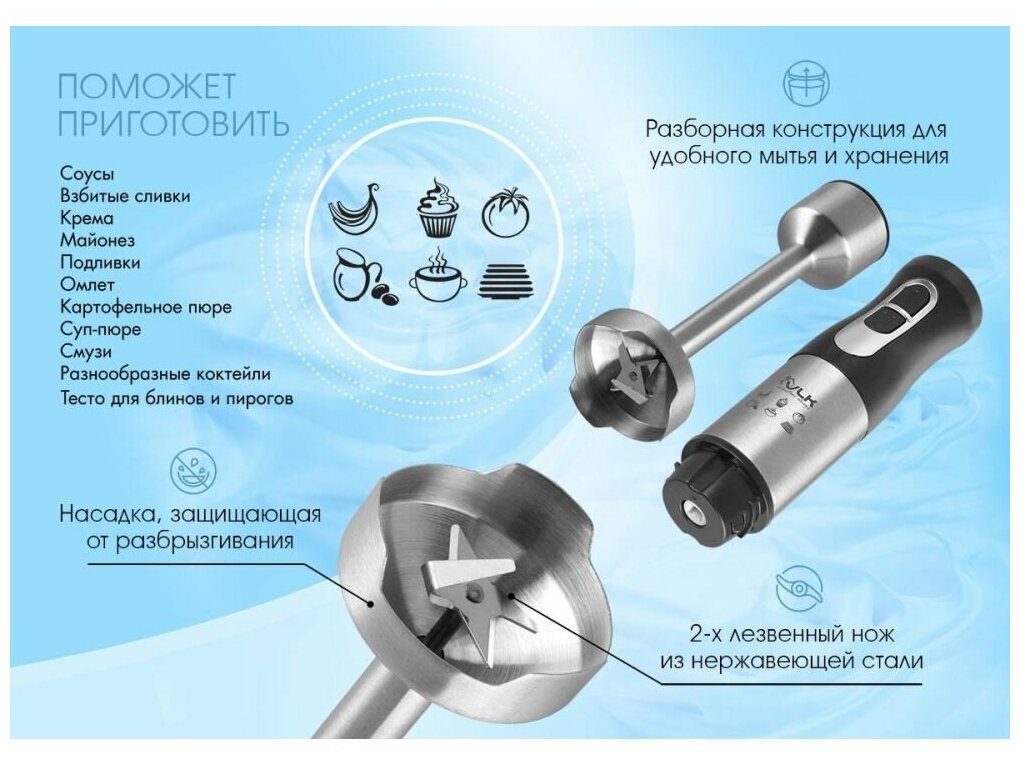 ПОМОЖЕТ ПРИГОТОВИТЬ

Соусы
Взбитые сливки
Крема
Майонез
Подливки
Омлет
Картофельное пюре
Суп-пюре
Смузи
Разнообразные коктейли
Тесто для блинов и пирогов

Разборная конструкция для удобного мытья и хранения

VLK

Насадка, защищающая от разбрызгивания

2-х лезвенный нож из нержавеющей стали