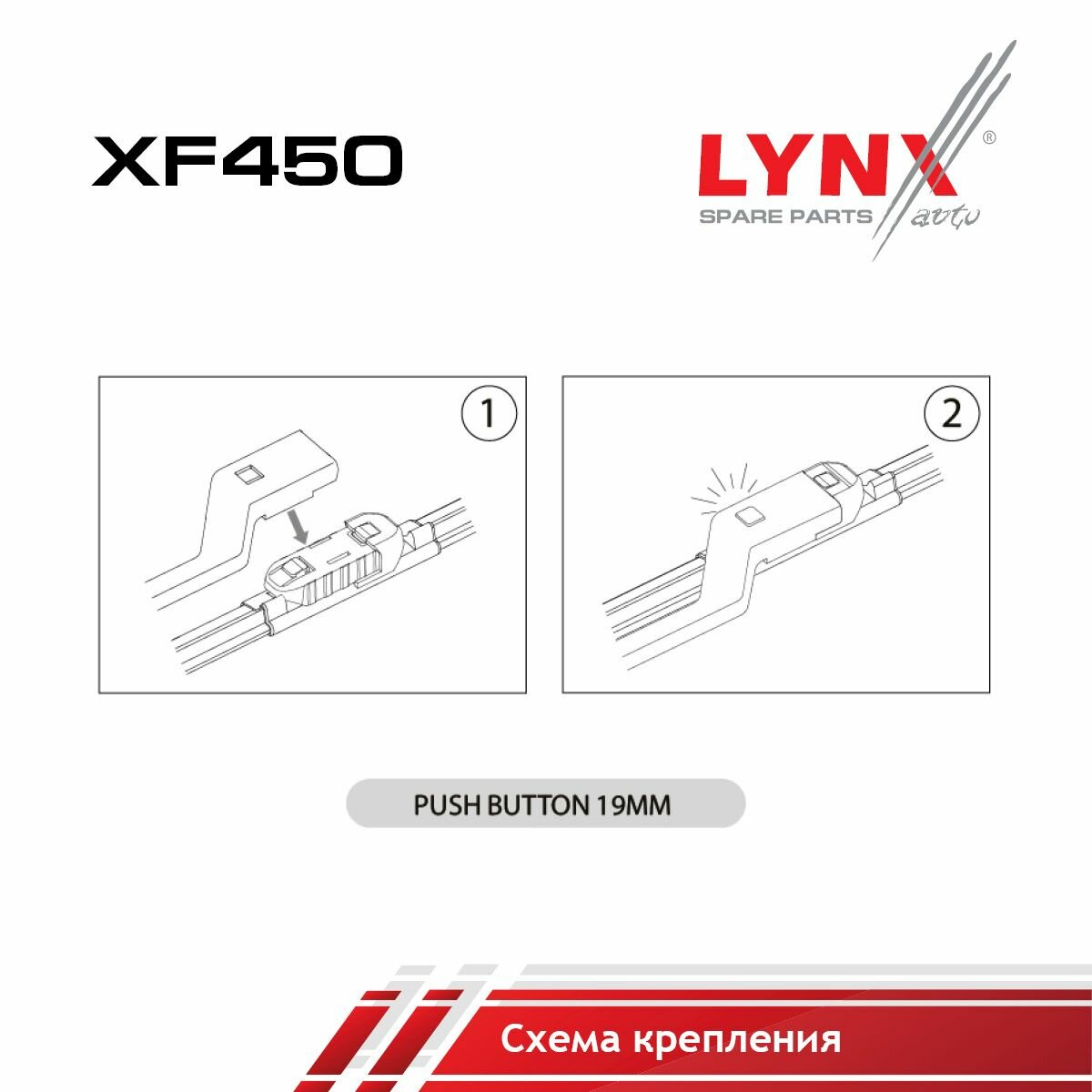 XF450

LYNX®
SPARE PARTS auto

1

2

PUSH BUTTON 19MM

Схема крепления