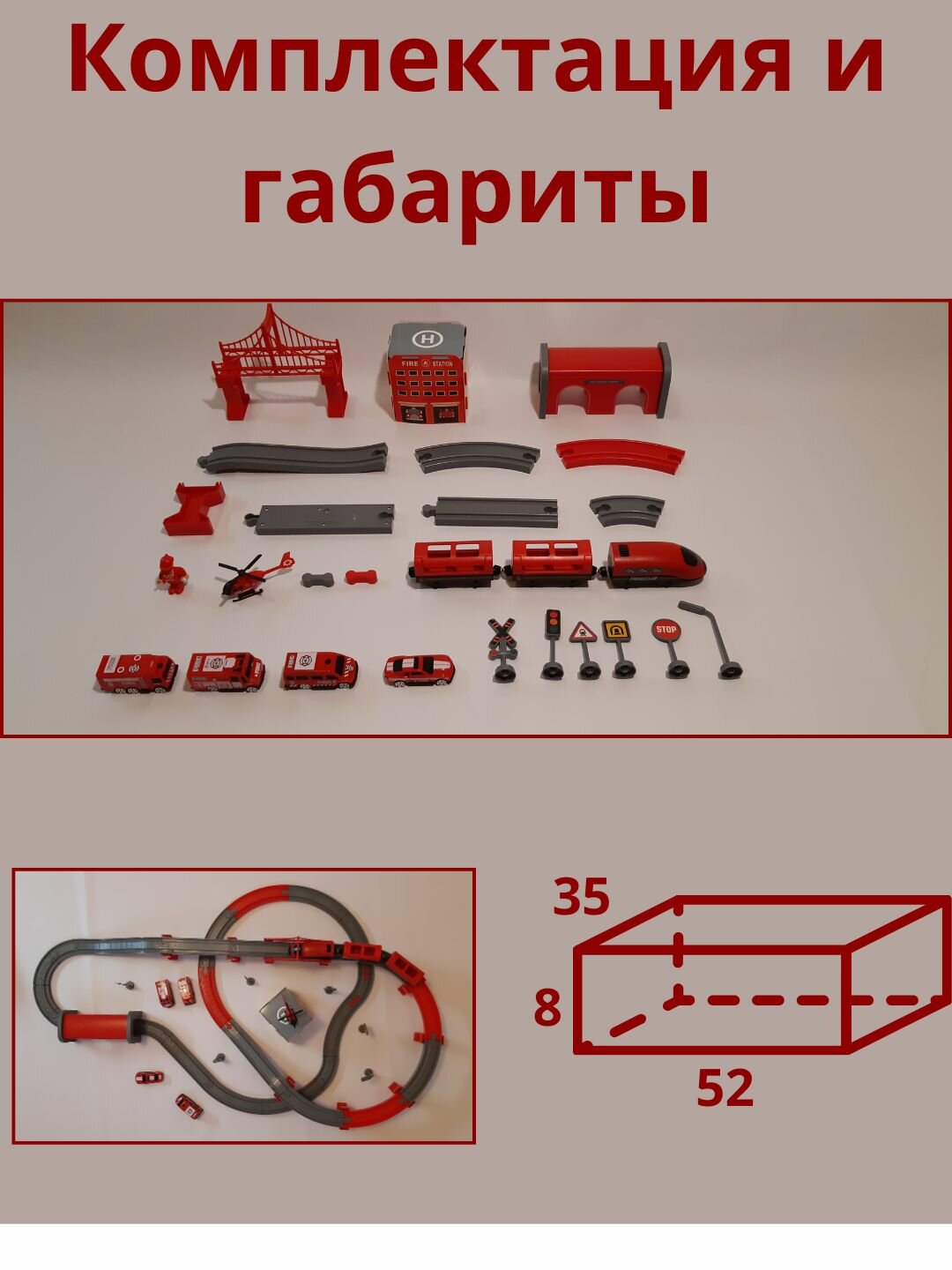 Комплектация и габариты

H

FIRE STATION

STOP

35

8

52