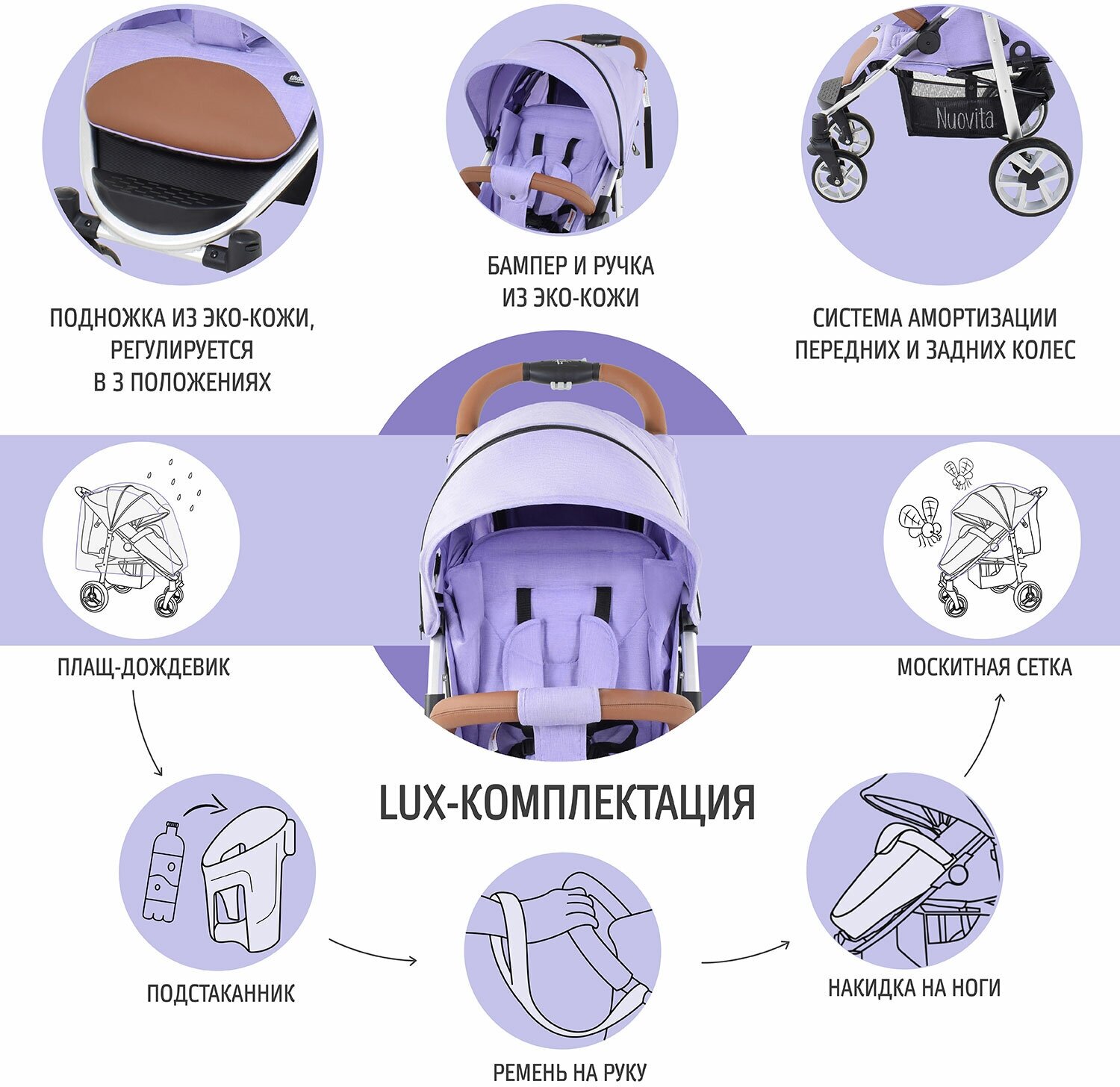 Nuovita

ПОДНОЖКА ИЗ ЭКО-КОЖИ, РЕГУЛИРУЕТСЯ В 3 ПОЛОЖЕНИЯХ

БАМПЕР И РУЧКА ИЗ ЭКО-КОЖИ

СИСТЕМА АМОРТИЗАЦИИ ПЕРЕДНИХ И ЗАДНИХ КОЛЕС

ПЛАЩ-ДОЖДЕВИК

МОСКИТНАЯ СЕТКА

LUX-КОМПЛЕКТАЦИЯ

ПОДСТАКАННИК

РЕМЕНЬ НА РУКУ

НАКИДКА НА НОГИ