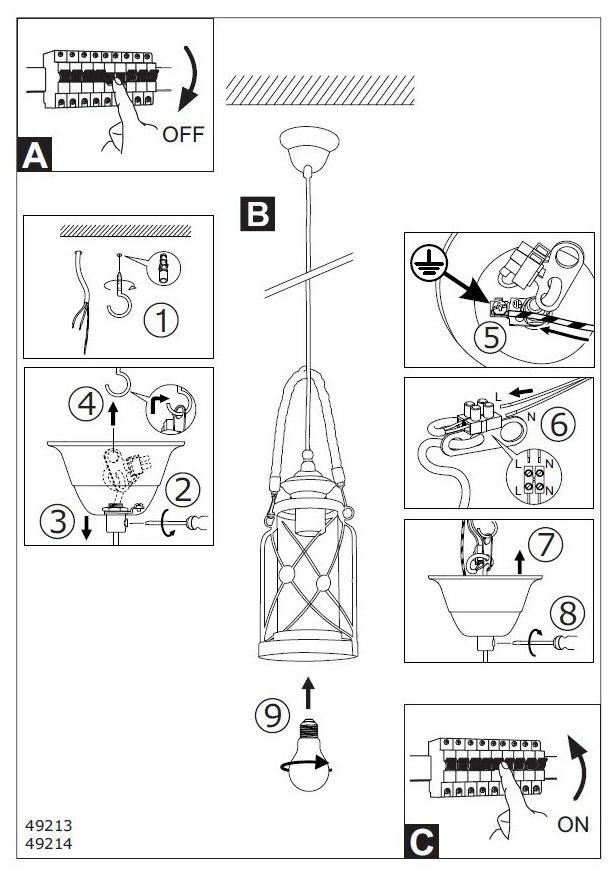 OFF
A
B
1
4
2
3
5
L
N
6
L
N
L
N
7
8
9
ON
C
49213
49214