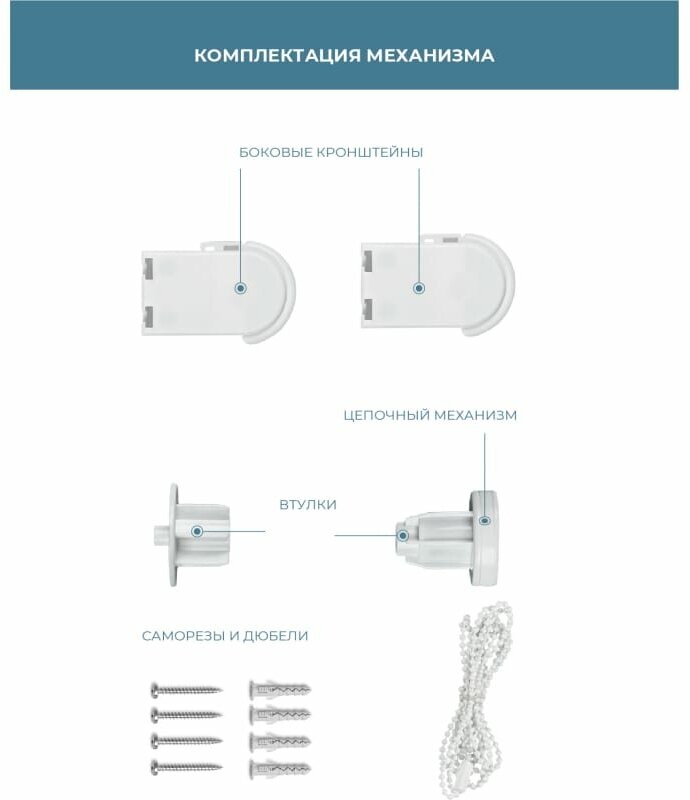 КОМПЛЕКТАЦИЯ МЕХАНИЗМА

БОКОВЫЕ КРОНШТЕЙНЫ

ЦЕПОЧНЫЙ МЕХАНИЗМ

ВТУЛКИ

САМОРЕЗЫ И ДЮБЕЛИ