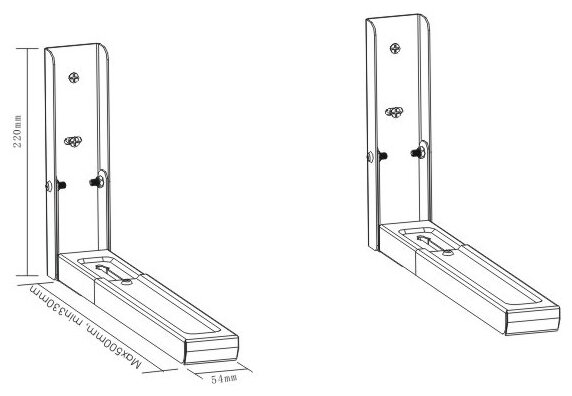 220mm

Max500mm, min330mm

54mm