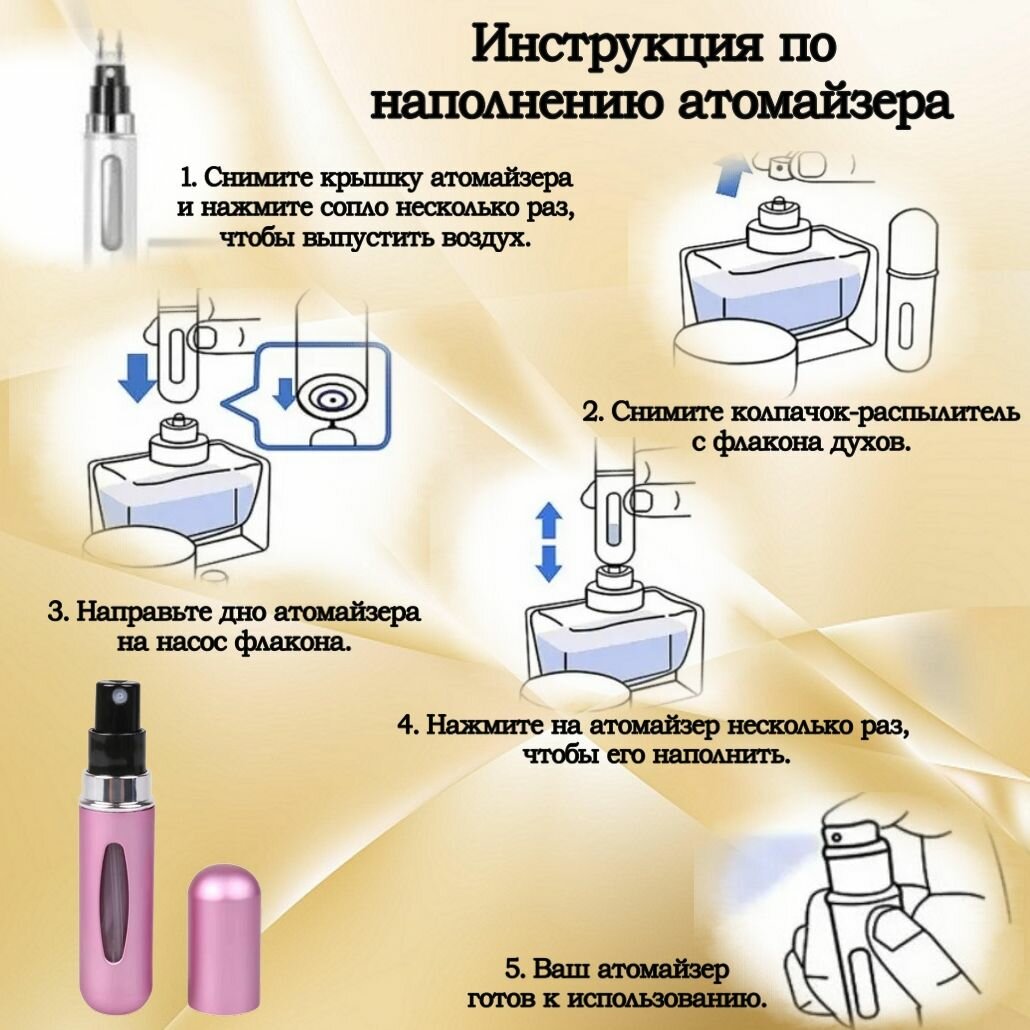 Инструкция по наполнению атомайзера

1. Снимите крышку атомайзера и нажмите сопло несколько раз, чтобы выпустить воздух.

2. Снимите колпачок-распылитель с флакона духов.

3. Направьте дно атомайзера на насос флакона.

4. Нажмите на атомайзер несколько раз, чтобы его наполнить.

5. Ваш атомайзер готов к использованию.