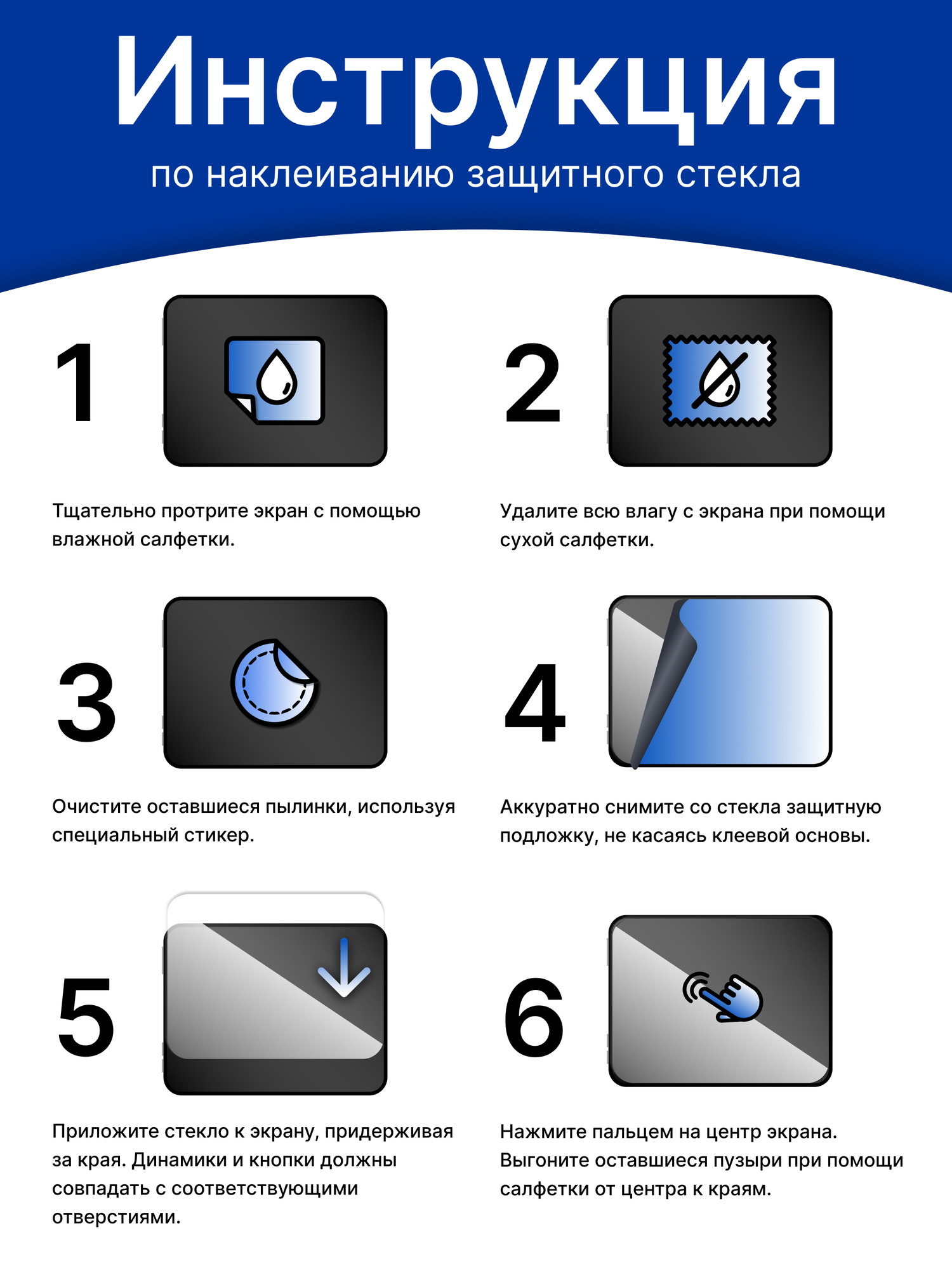 Инструкция
по наклеиванию защитного стекла

1

Тщательно протрите экран с помощью влажной салфетки.

2

Удалите всю влагу с экрана при помощи сухой салфетки.

3

Очистите оставшиеся пылинки, используя специальный стикер.

4

Аккуратно снимите со стекла защитную подложку, не касаясь клеевой основы.

5

Приложите стекло к экрану, придерживая за края. Динамики и кнопки должны совпадать с соответствующими отверстиями.

6

Нажмите пальцем на центр экрана. Выгоните оставшиеся пузыри при помощи салфетки от центра к краям.