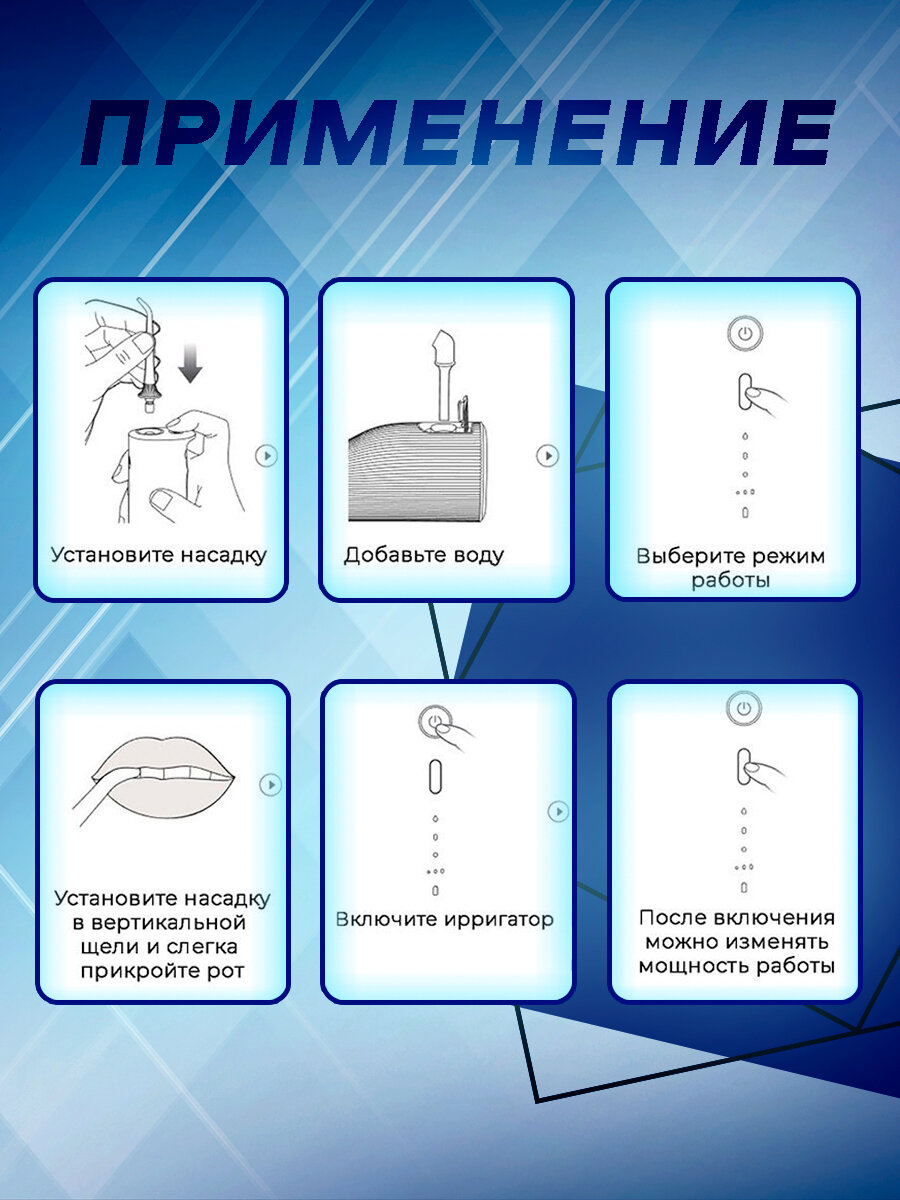 ПРИМЕНЕНИЕ

Установите насадку

Добавьте воду

Выберите режим работы

Установите насадку в вертикальной щели и слегка прикройте рот

Включите ирригатор

После включения можно изменять мощность работы